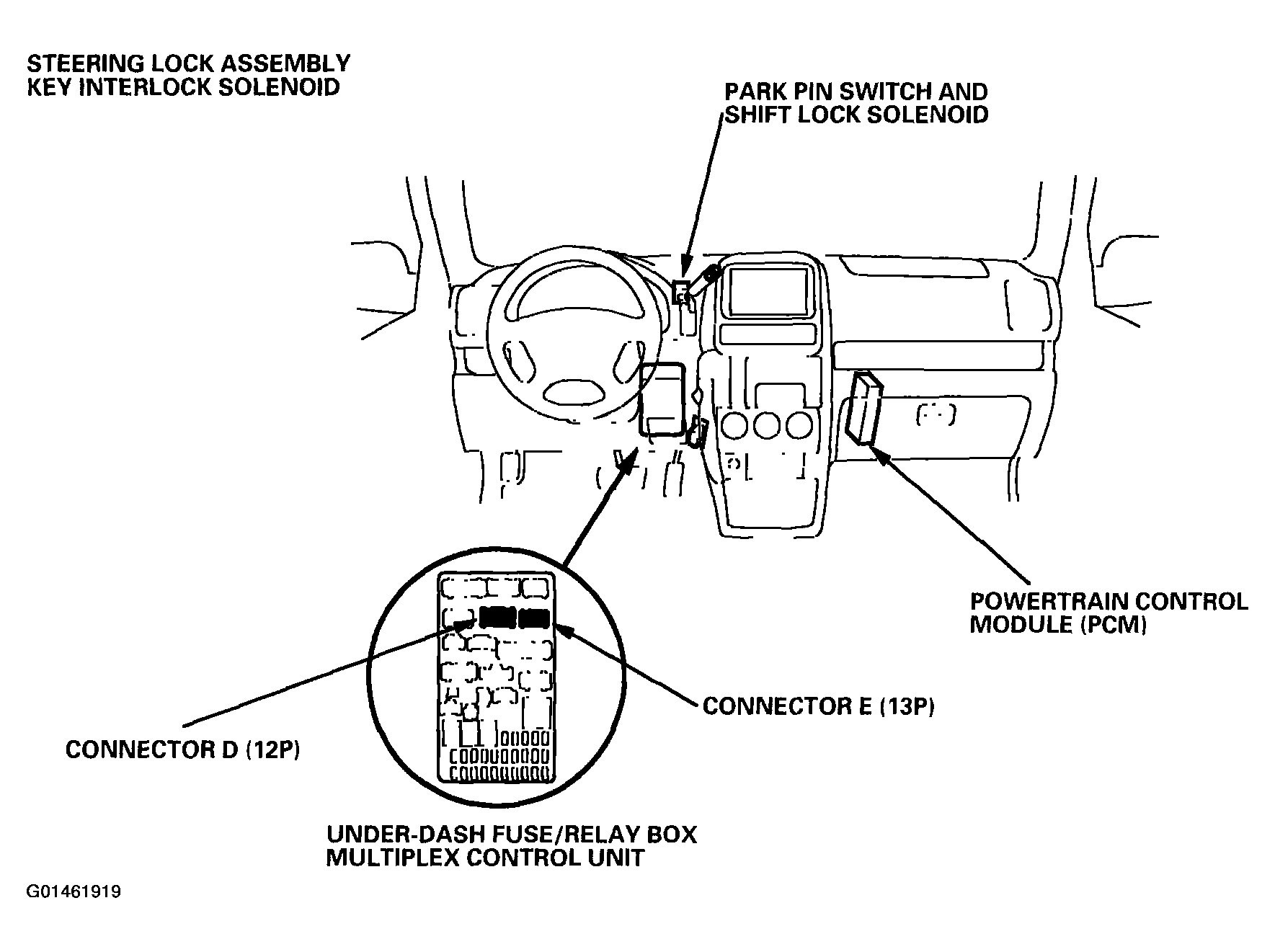 STEERING LOCK ASSEMBLY
KEY INTERLOCK SOLENOID

PARK PIN SWITCH AND
SHIFT LOCK SOLENOID

POWERTRAIN CONTROL
MODULE (PCM)

CONNECTOR E (13P)

CONNECTOR D (12P)

UNDER-DASH FUSE/RELAY BOX
MULTIPLEX CONTROL UNIT

G01461919