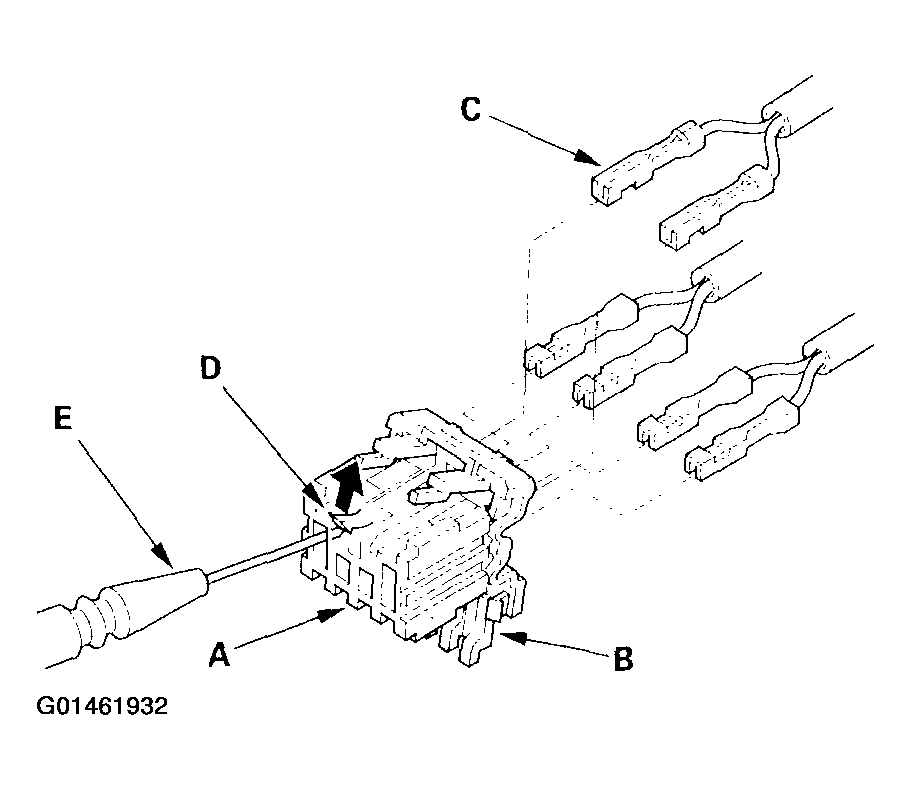 C

D

E

A

B

G01461932