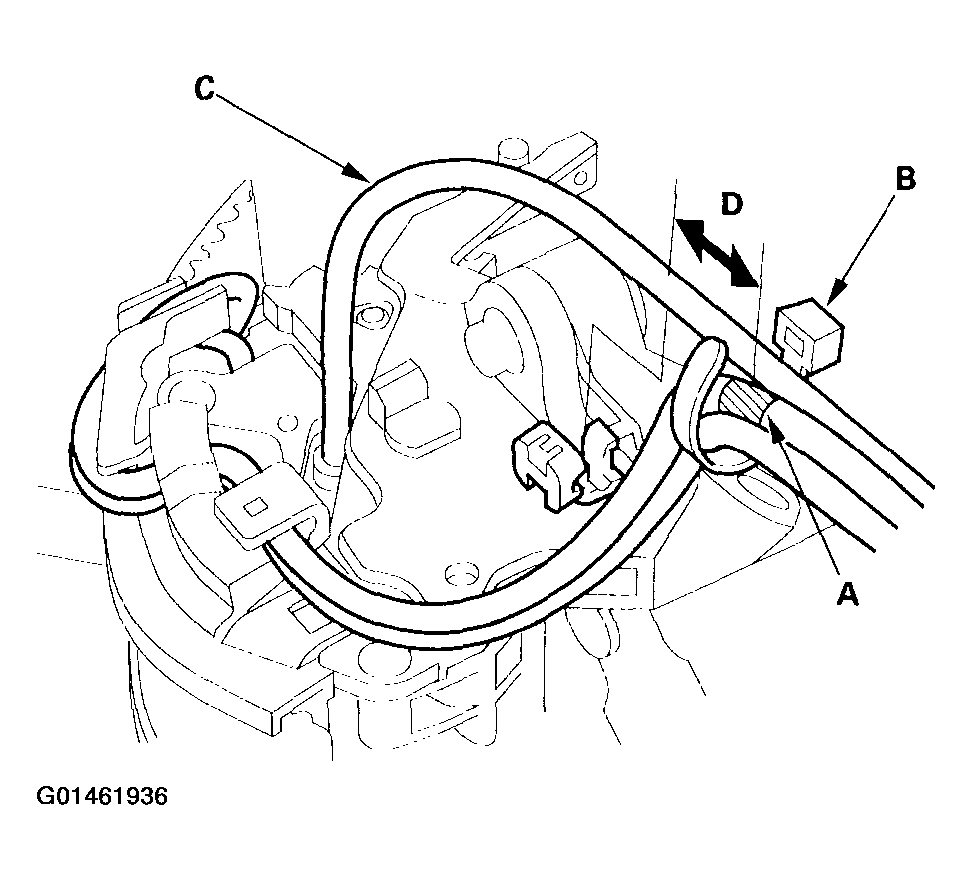 C
D
B
A
G01461936