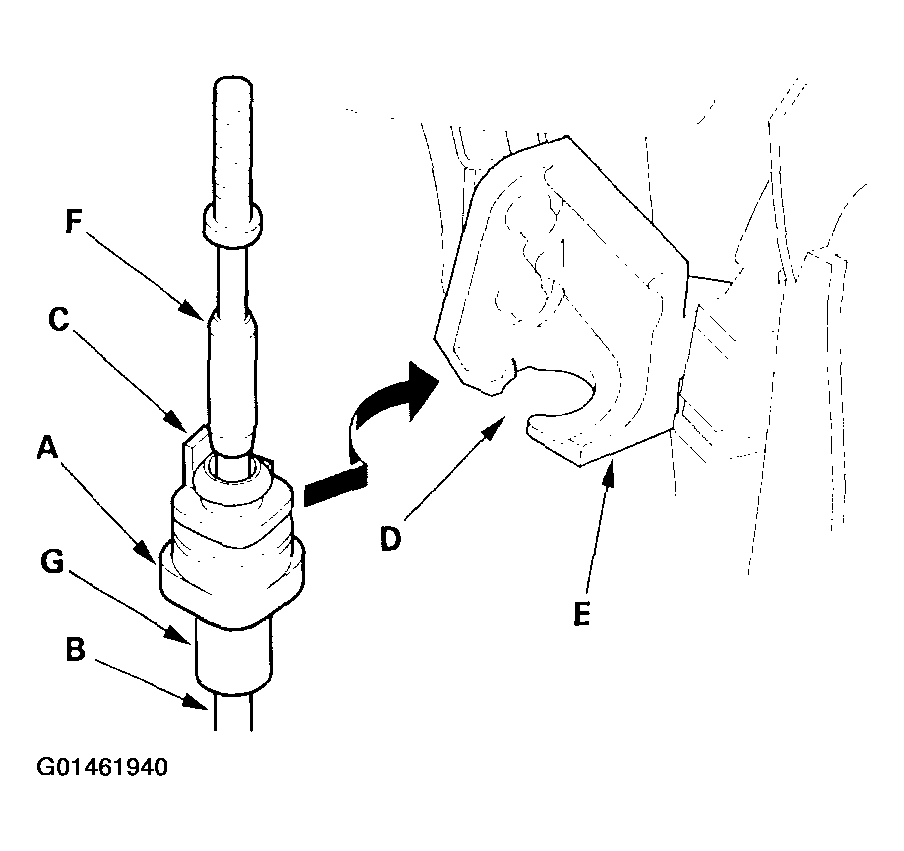 F
C
A
G
B
D
E
G01461940