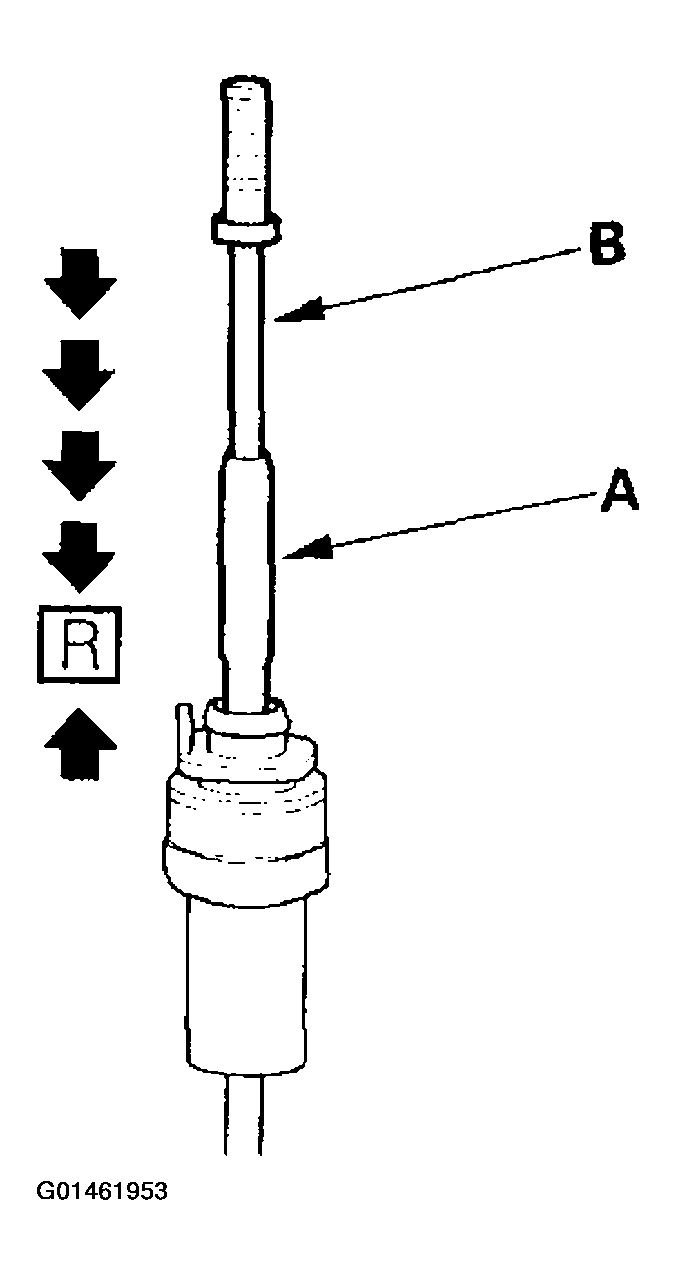 B

A

R

G01461953