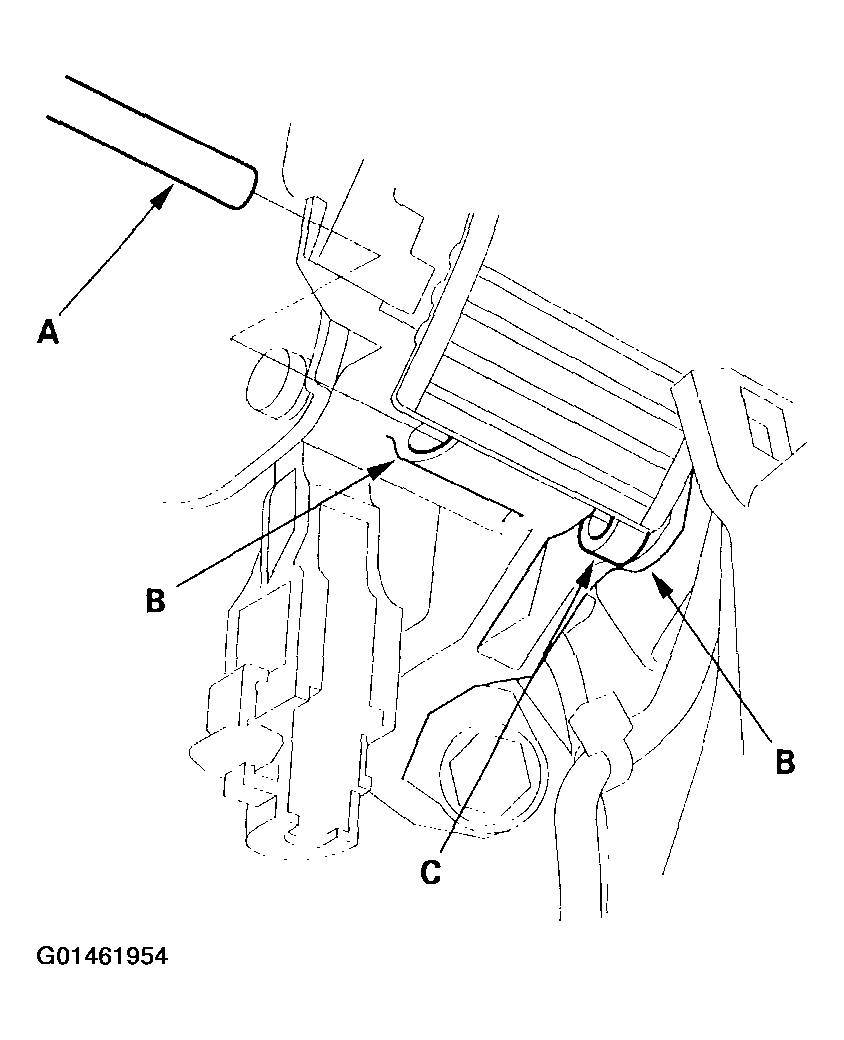 A

B

B

C

G01461954