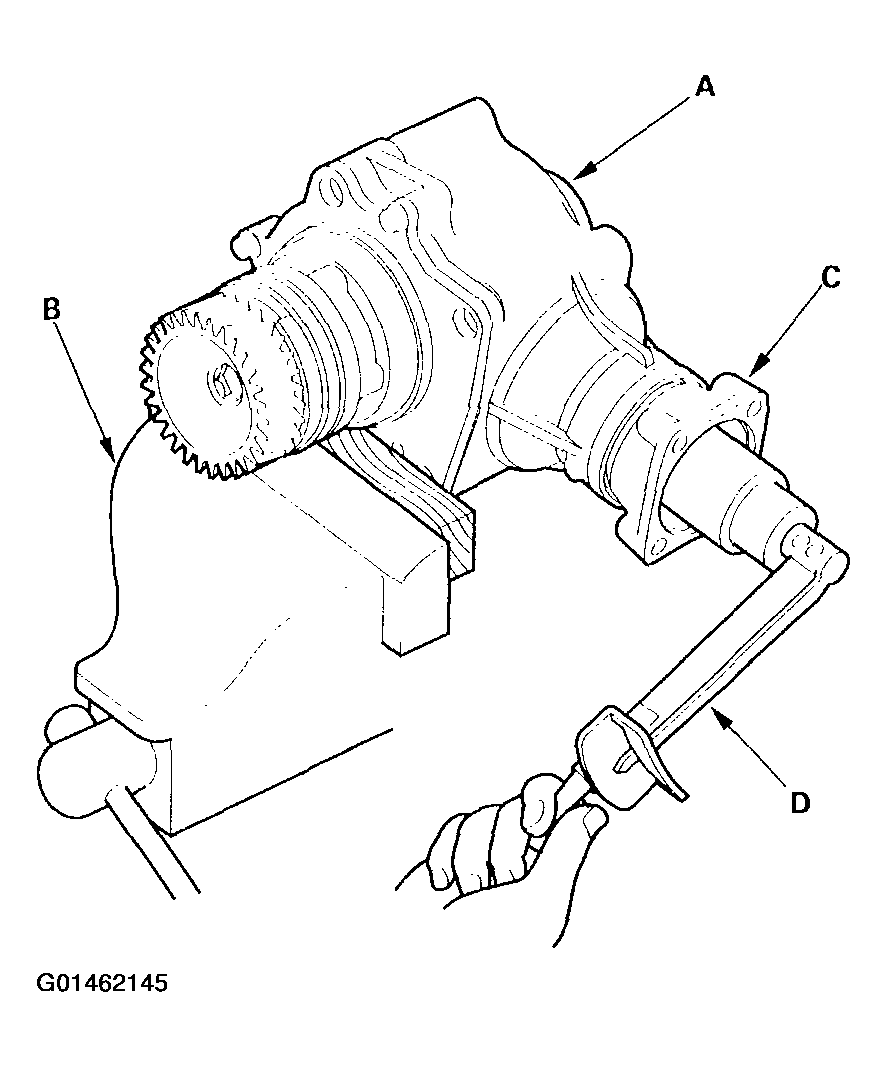 A

B

C

D

G01462145