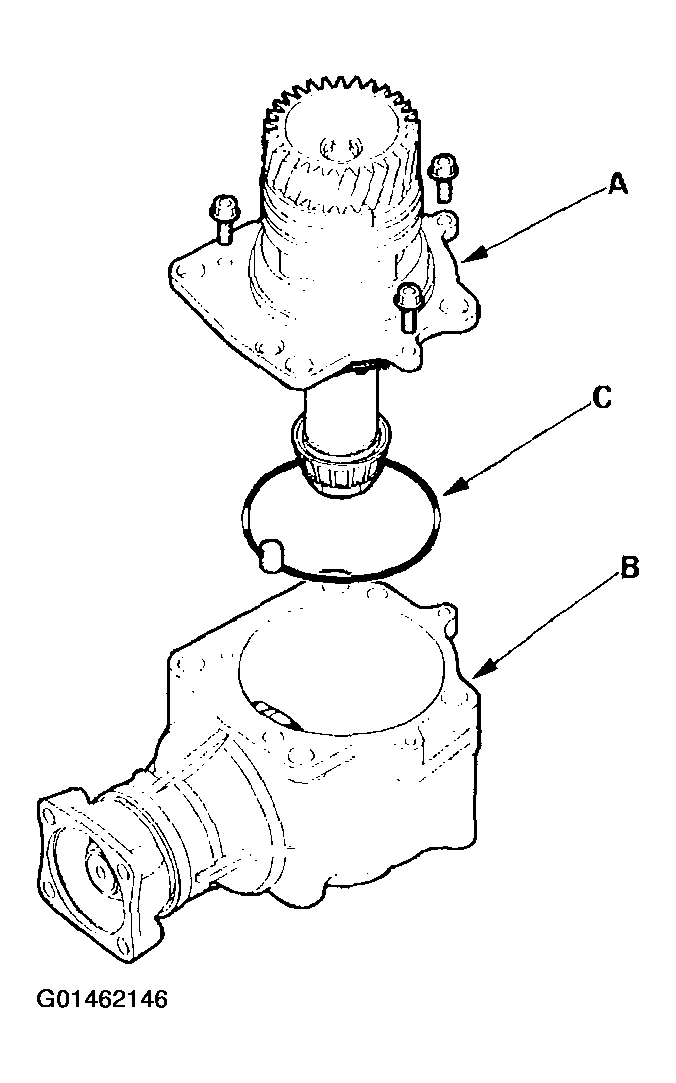 A
C
B
G01462146