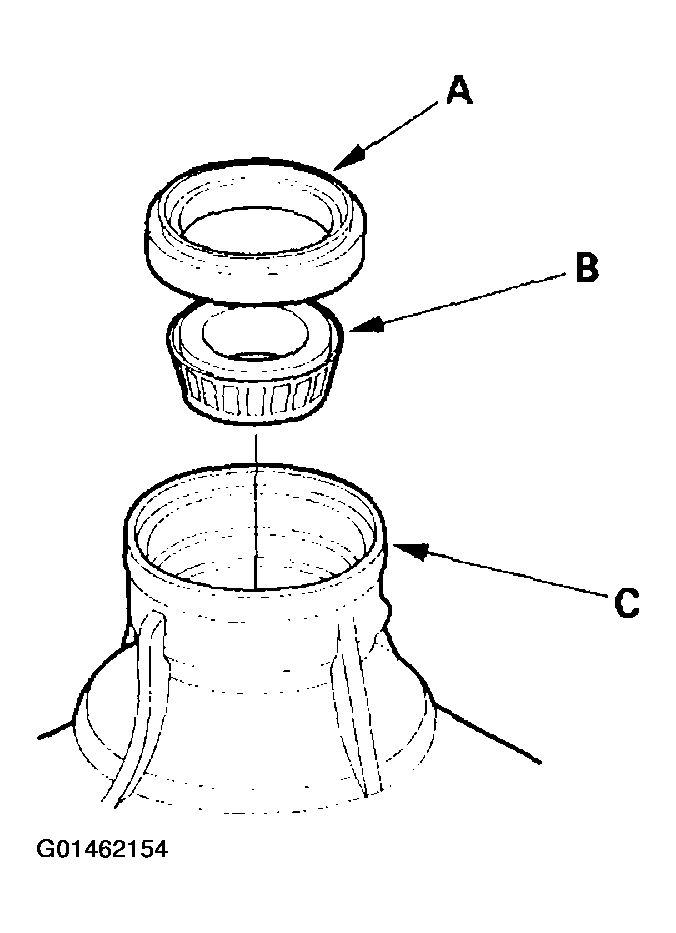 A

B

C

G01462154