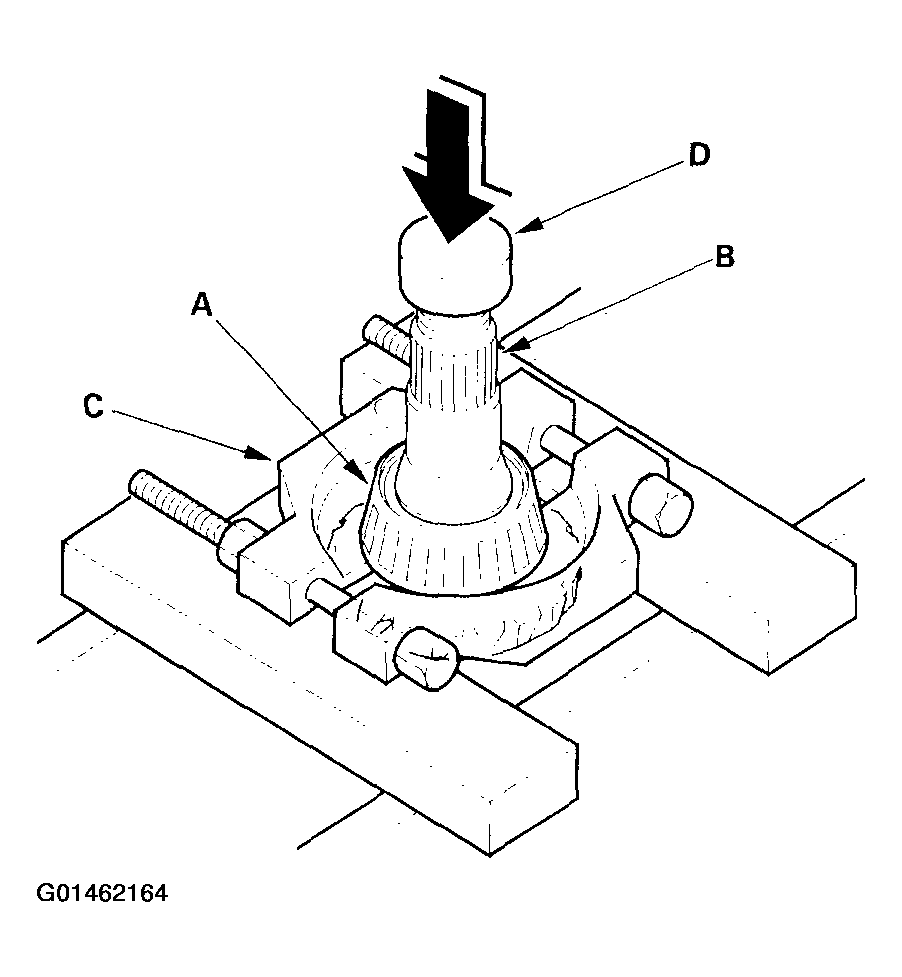 D
B
A
C
G01462164