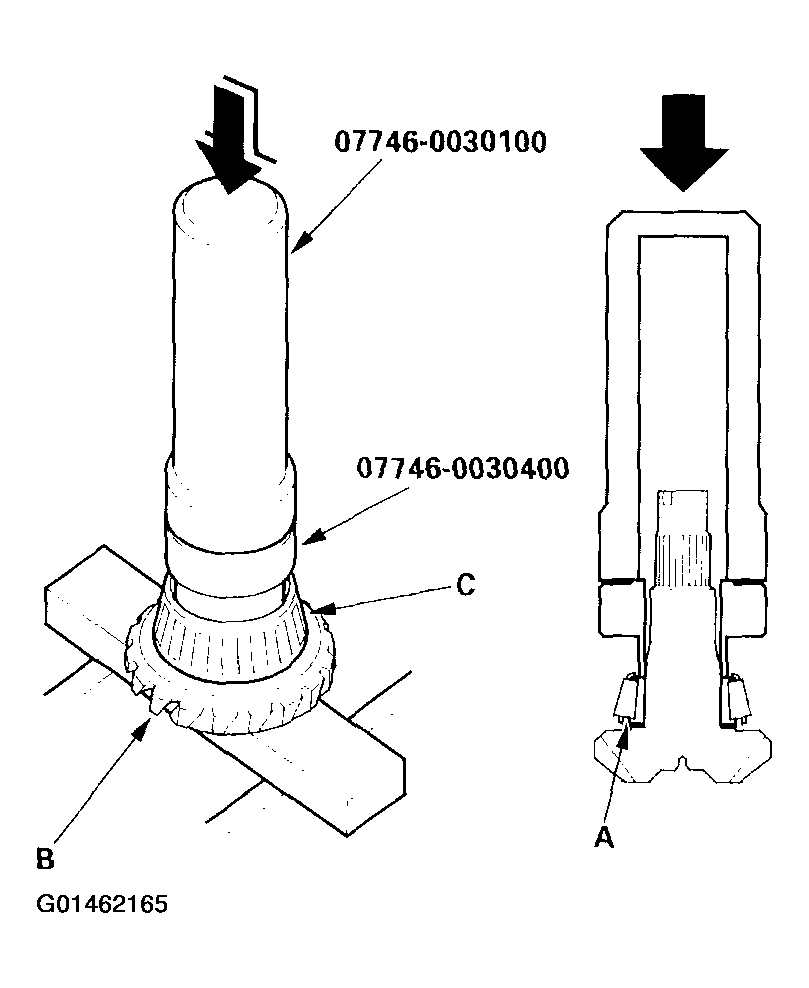 07746-0030100

07746-0030400

C

B

A

G01462165