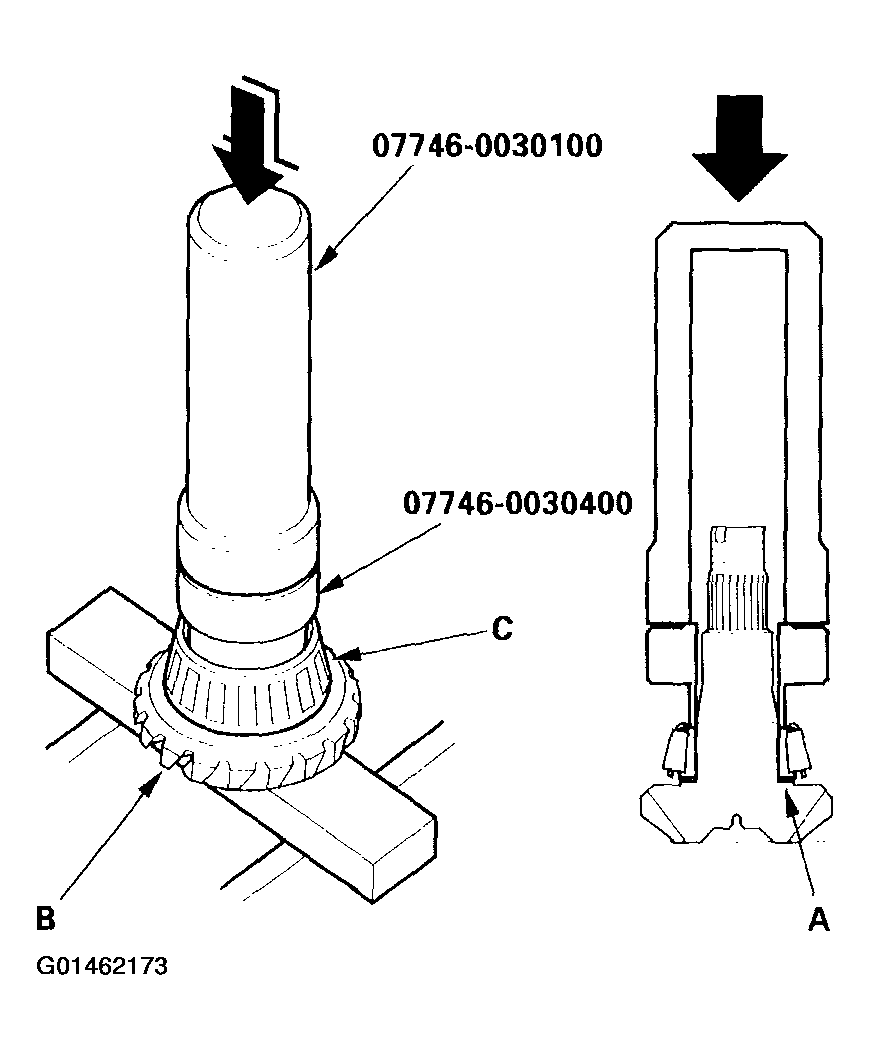 07746-0030100

07746-0030400

C

B

A

G01462173