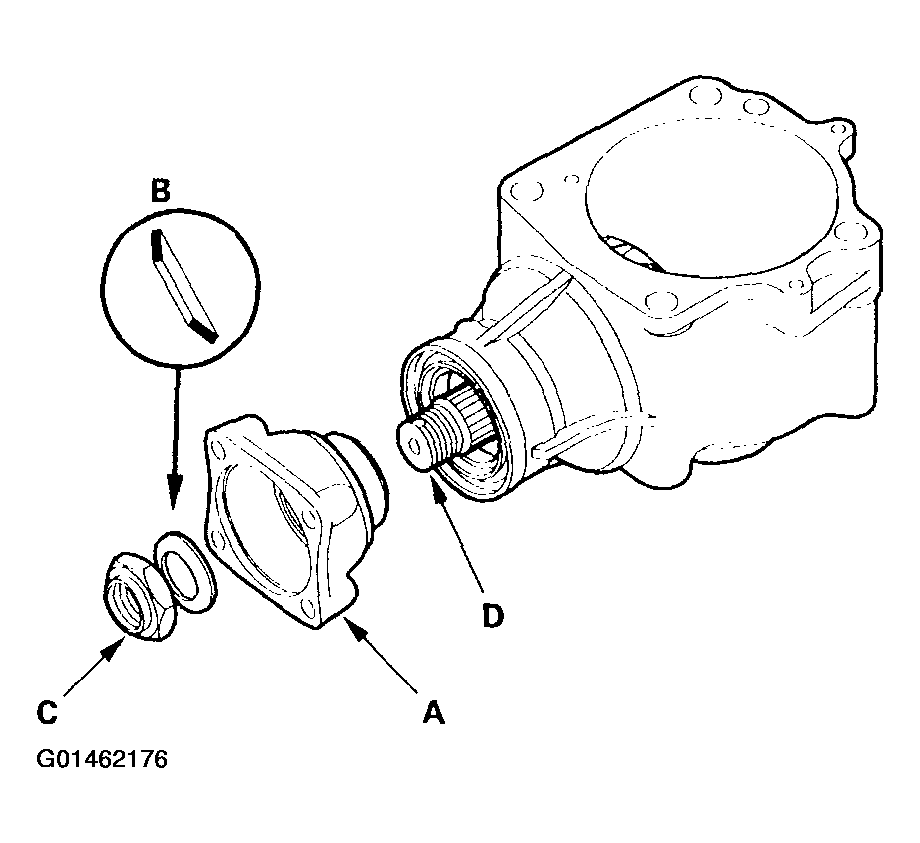 B

D

C

A

G01462176