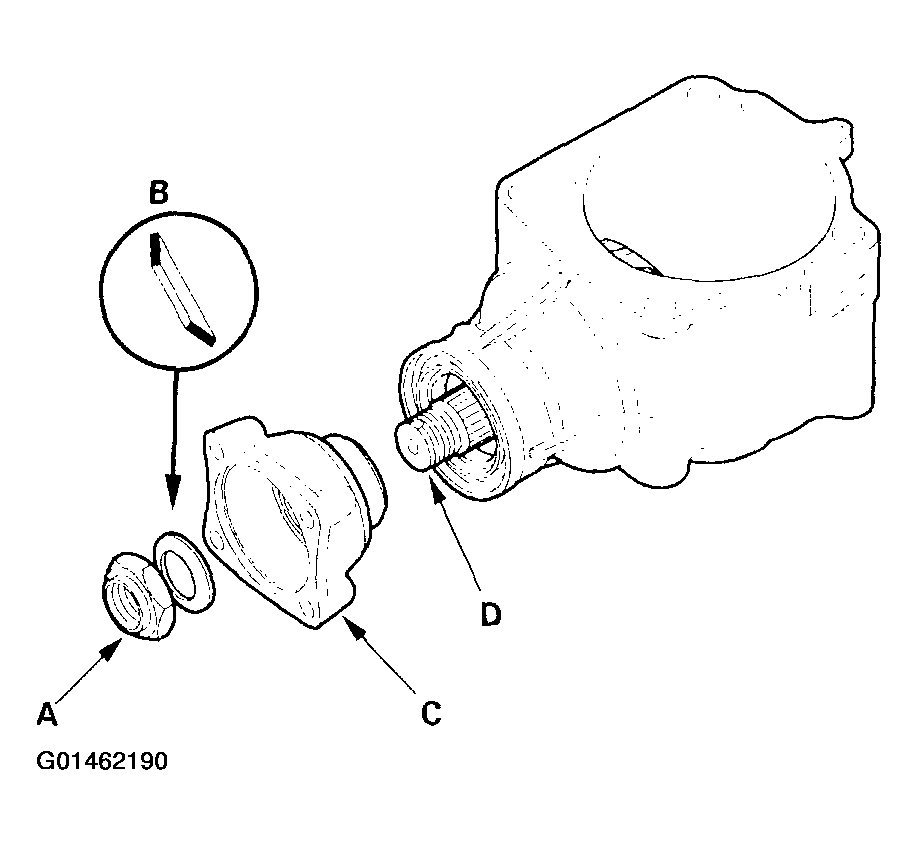 B

D

A

C

G01462190