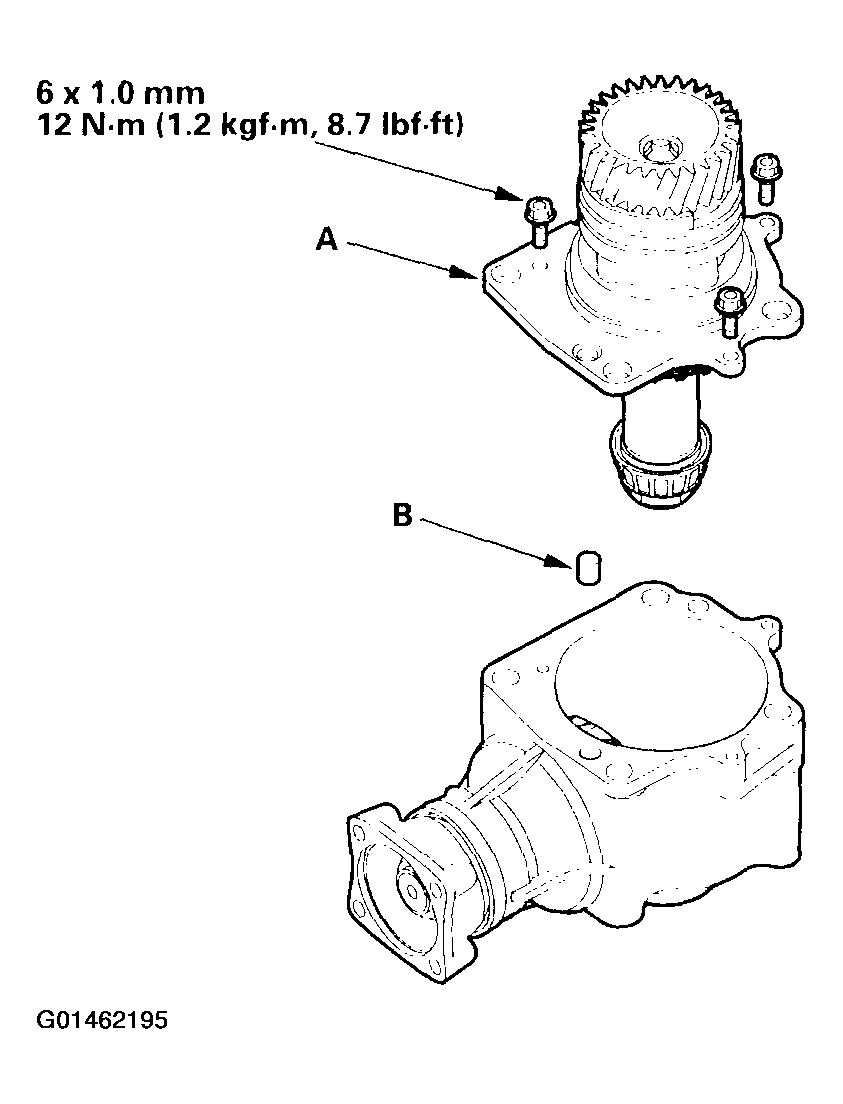 6 x 1.0 mm
12 N·m (1.2 kgf·m, 8.7 lbf·ft)

A

B

G01462195