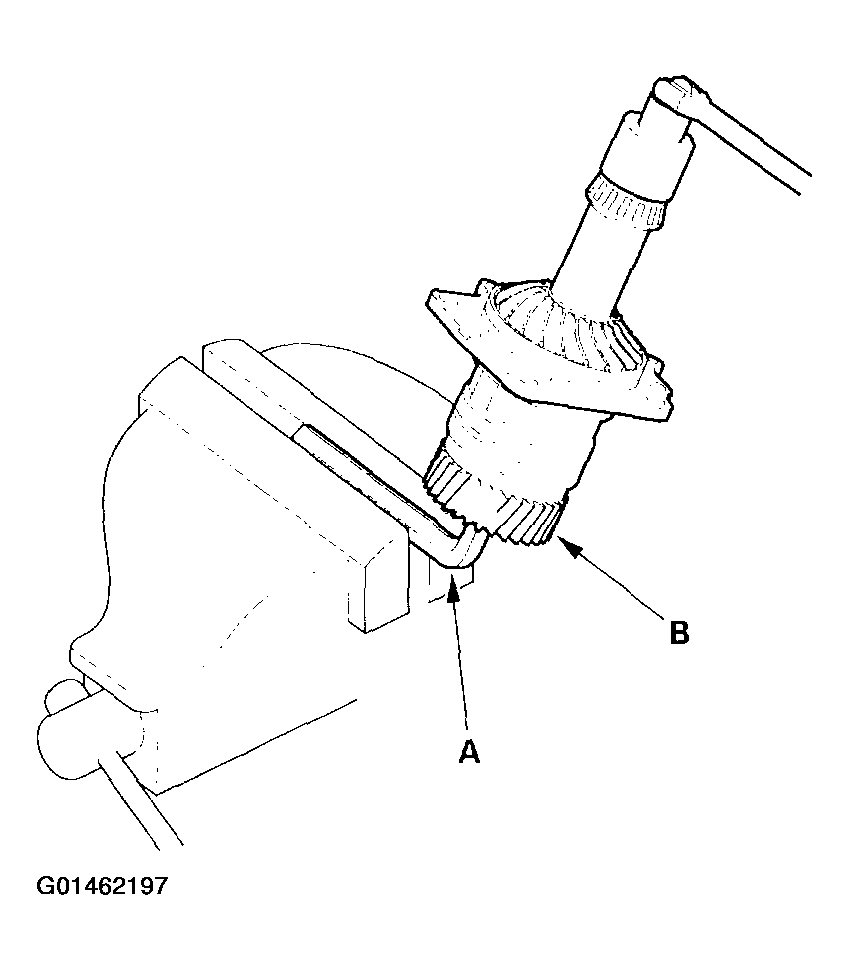 B

A

G01462197