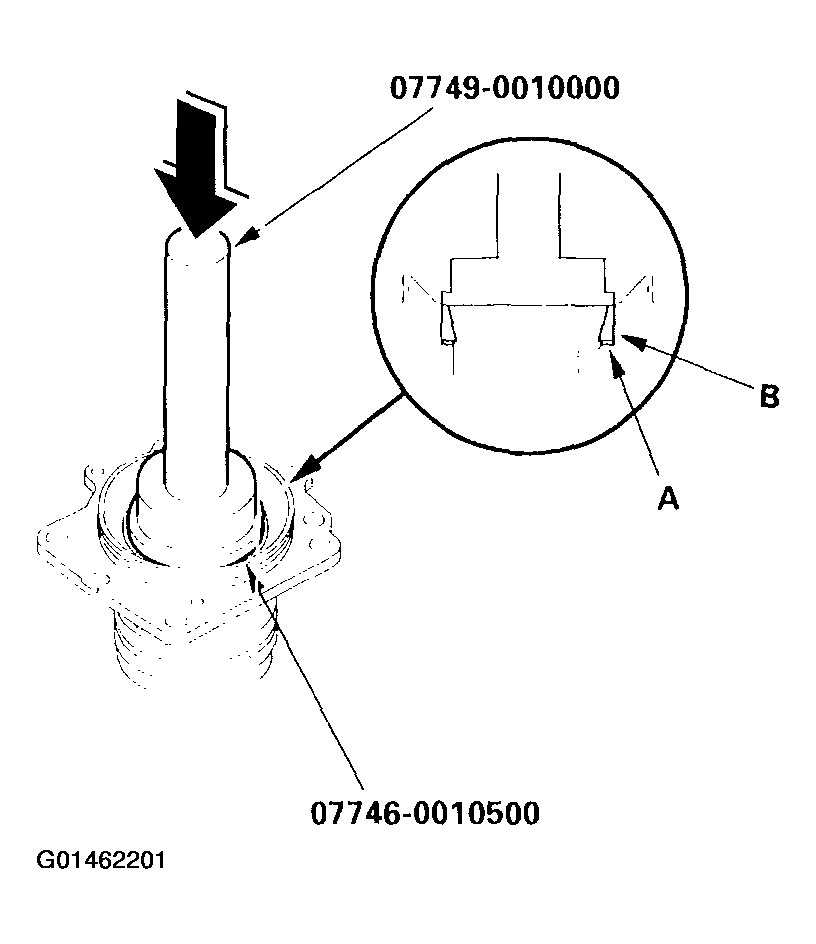 07749-0010000

B

A

07746-0010500

G01462201