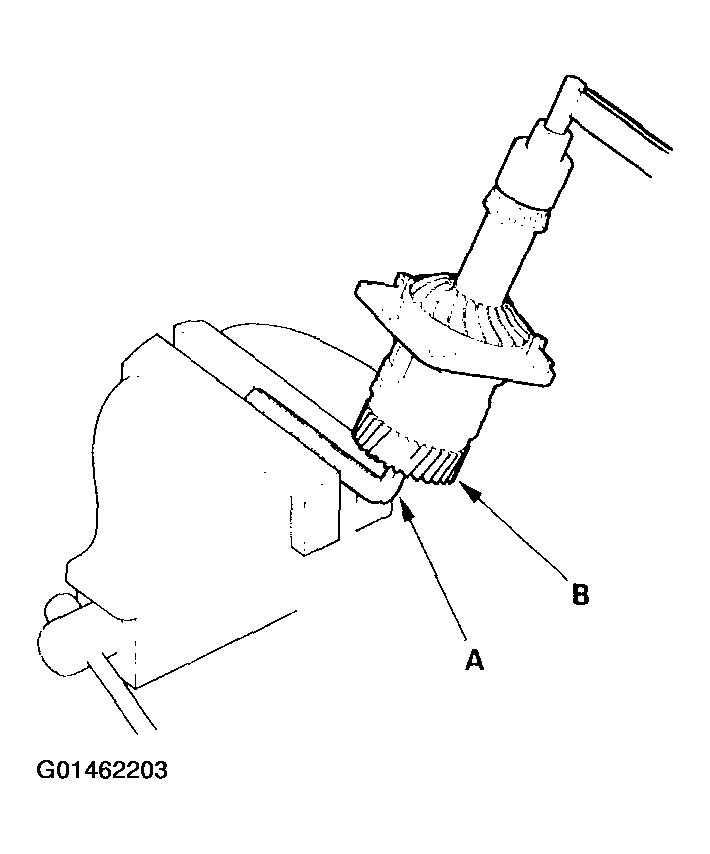 B

A

G01462203