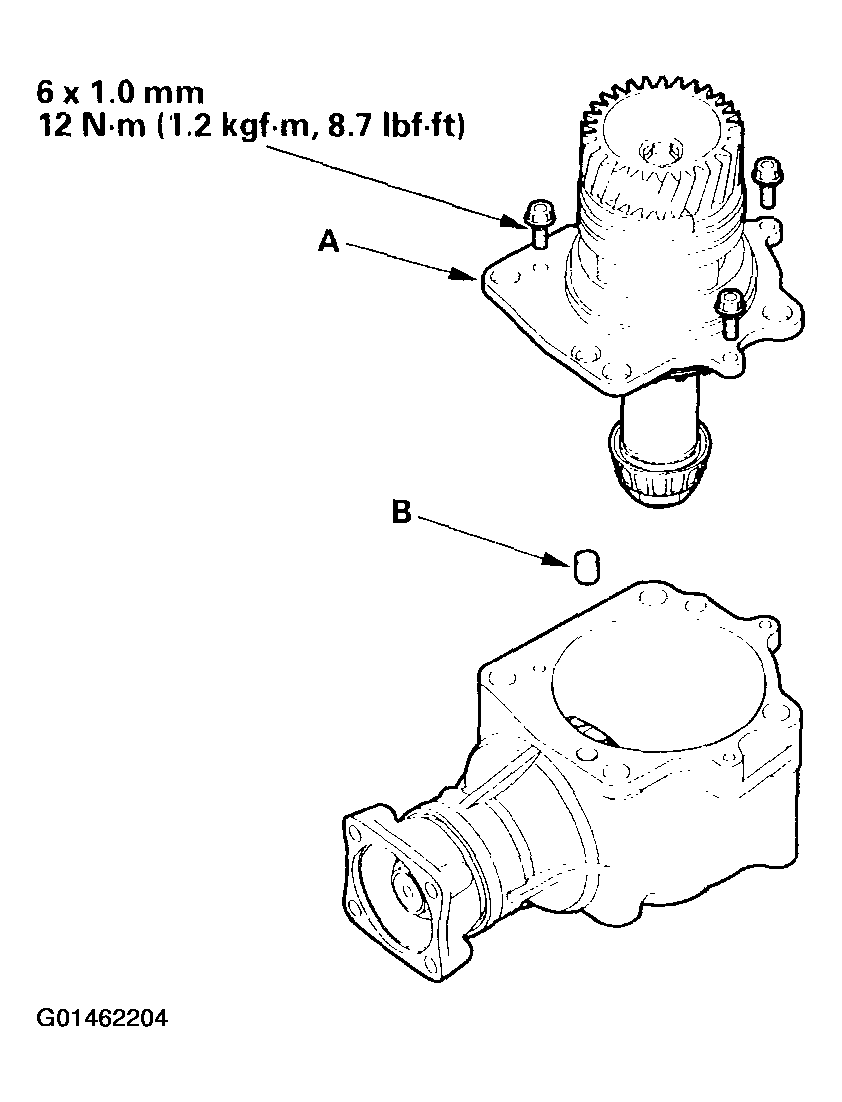 6 x 1.0 mm
12 N·m (1.2 kgf·m, 8.7 lbf·ft)

A

B

G01462204