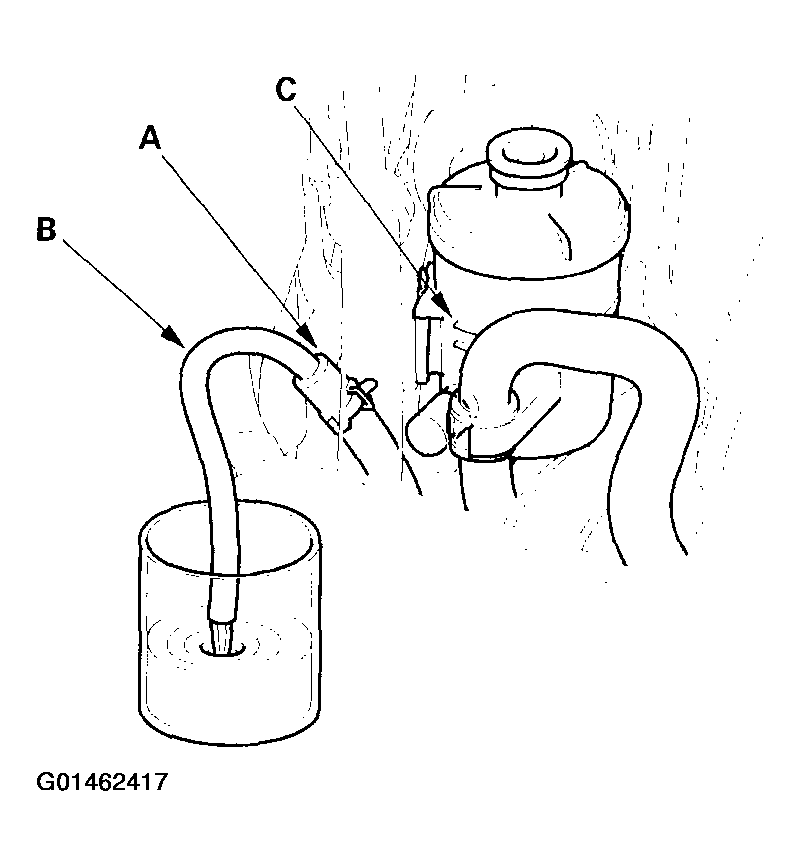 C
A
B
G01462417