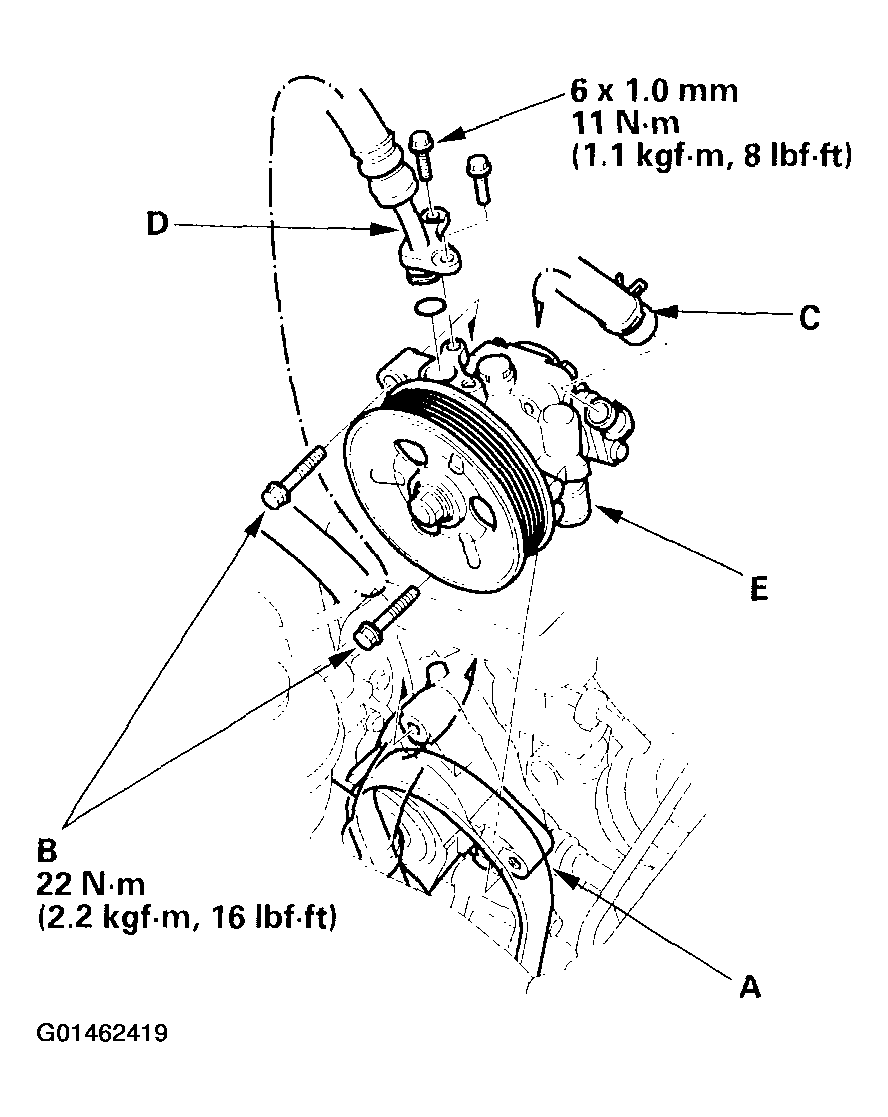 6 x 1.0 mm
11 N·m
(1.1 kgf·m, 8 lbf·ft)

D

C

E

B
22 N·m
(2.2 kgf·m, 16 lbf·ft)

A

G01462419