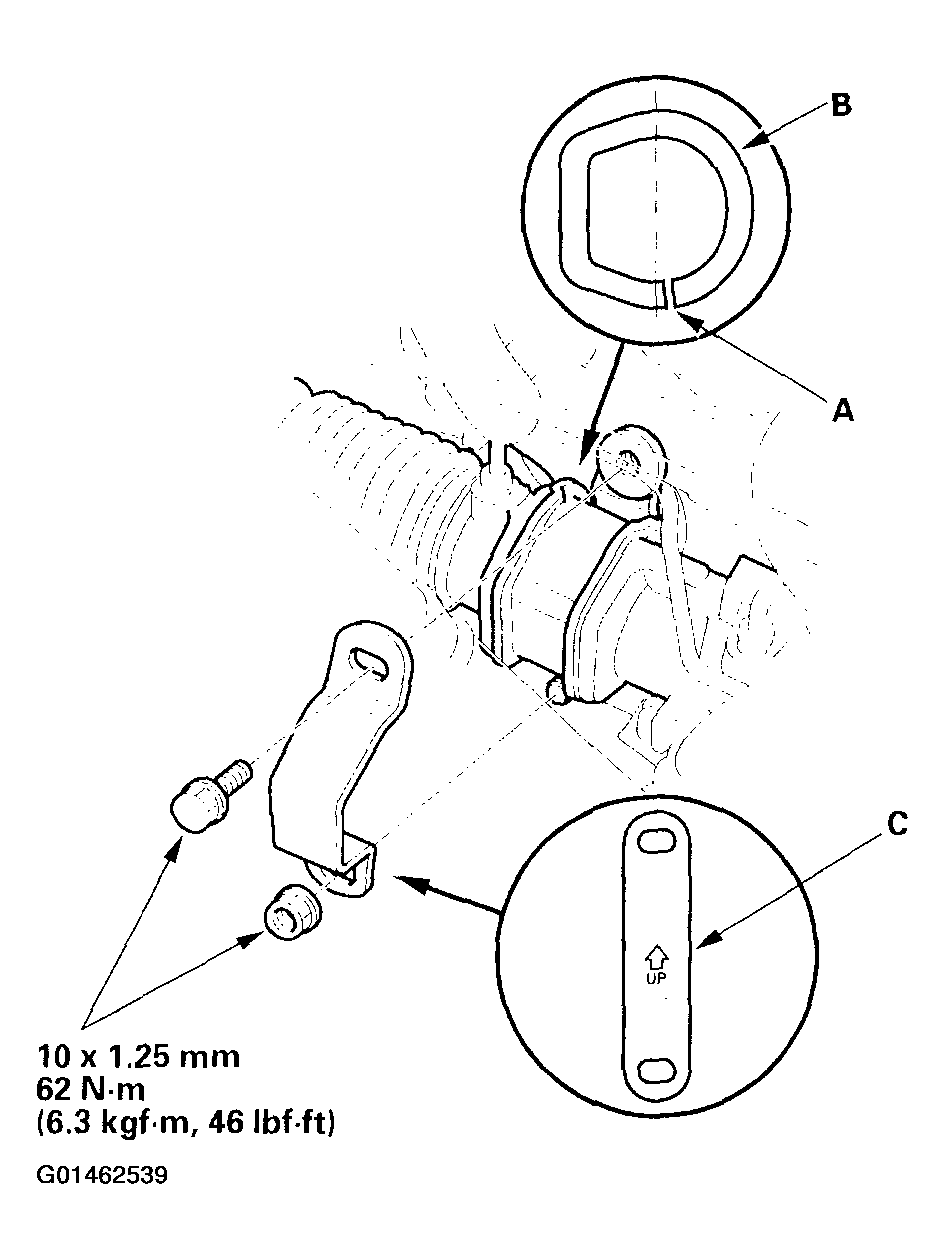 B

A

C

UP

10 x 1.25 mm
62 N·m
(6.3 kgf·m, 46 lbf·ft)

G01462539