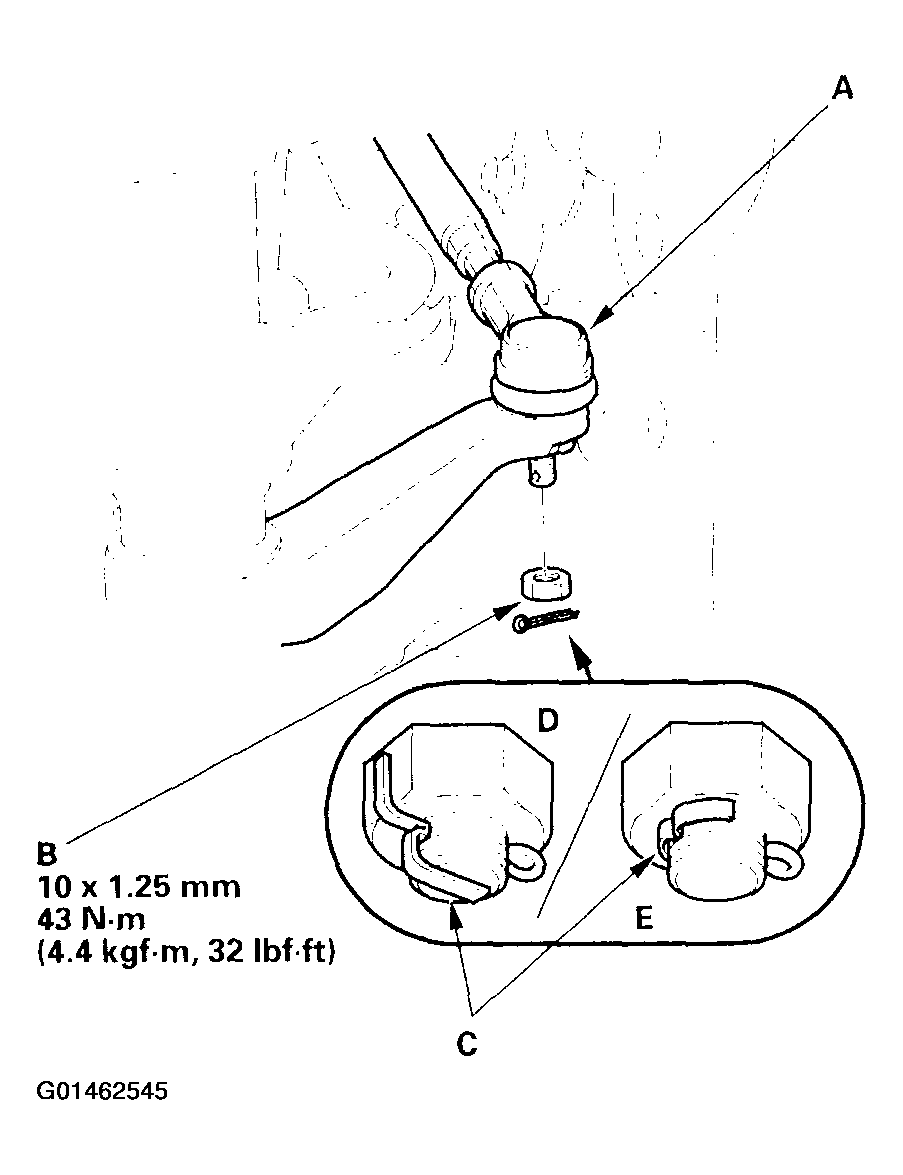 A

D

E

B
10 x 1.25 mm
43 N·m
(4.4 kgf·m, 32 lbf·ft)

C

G01462545