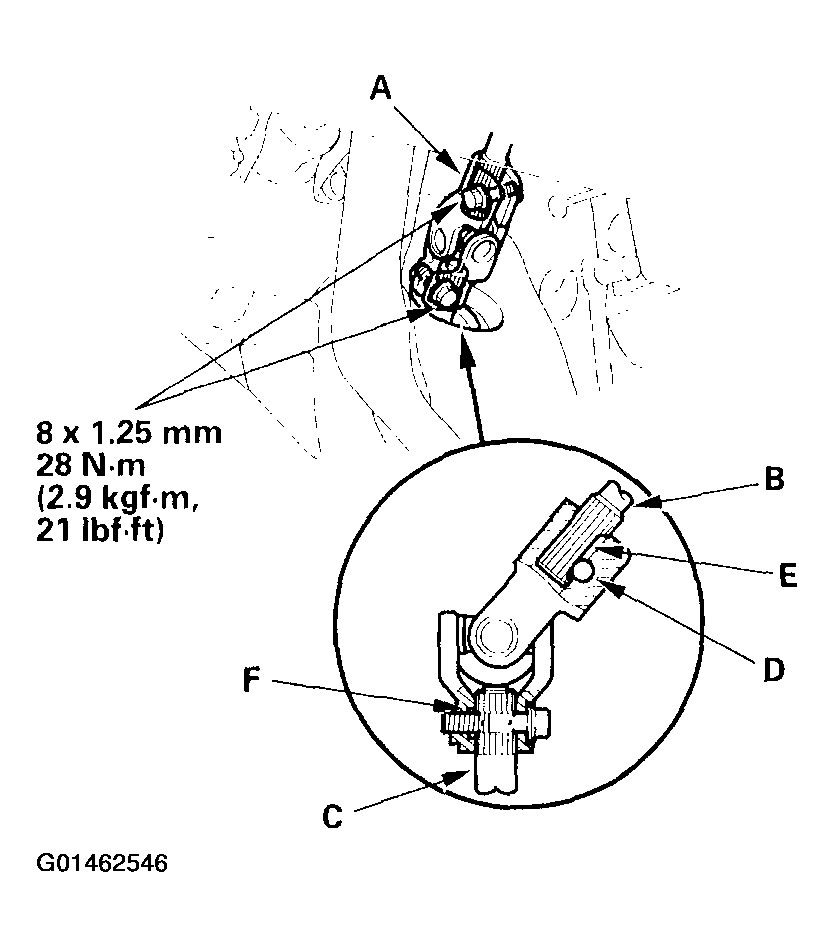 A

8 x 1.25 mm
28 N·m
(2.9 kgf·m,
21 lbf·ft)

B

E

D

F

C

G01462546