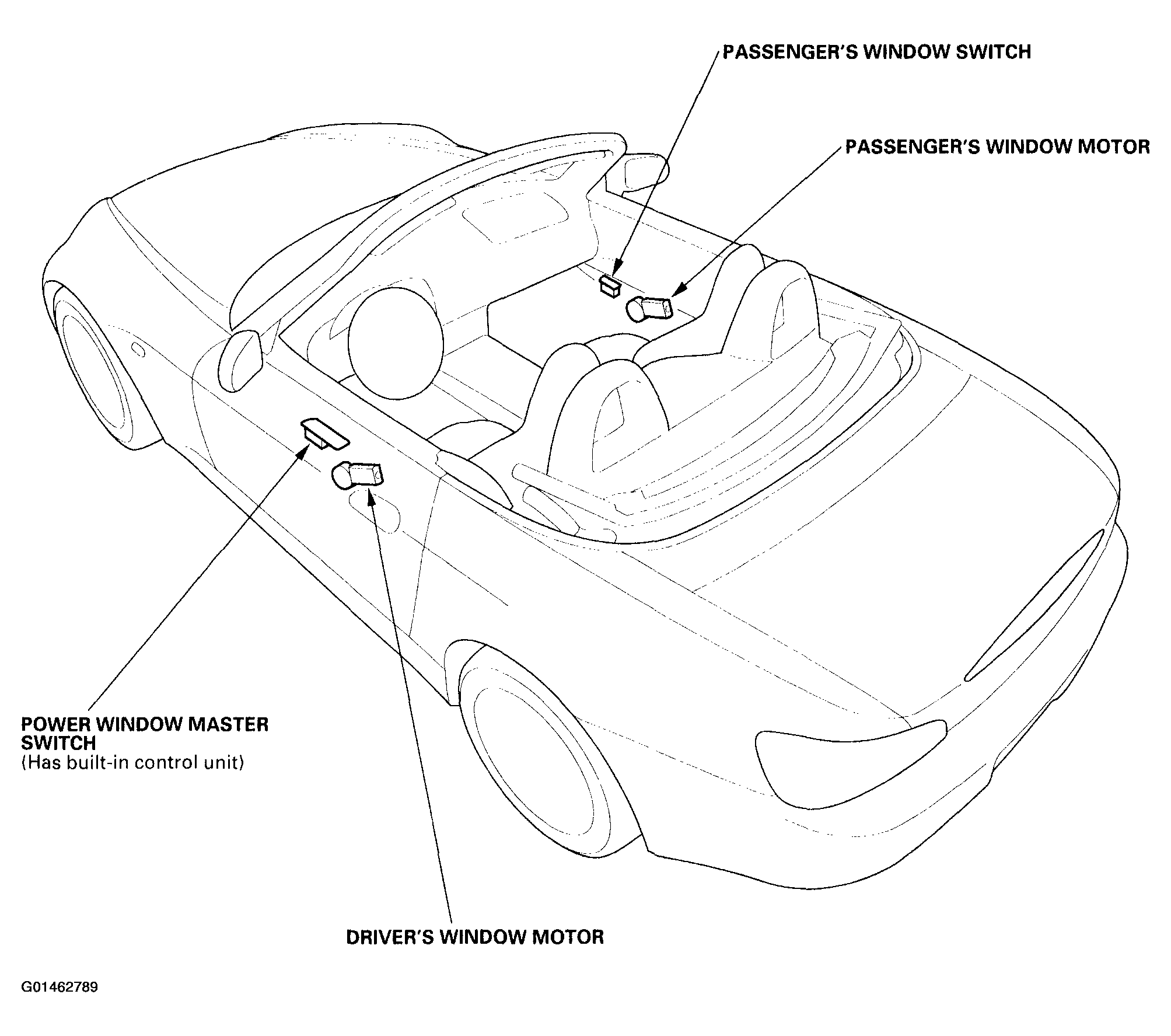 PASSENGER'S WINDOW SWITCH

PASSENGER'S WINDOW MOTOR

POWER WINDOW MASTER SWITCH
(Has built-in control unit)

DRIVER'S WINDOW MOTOR

G01462789