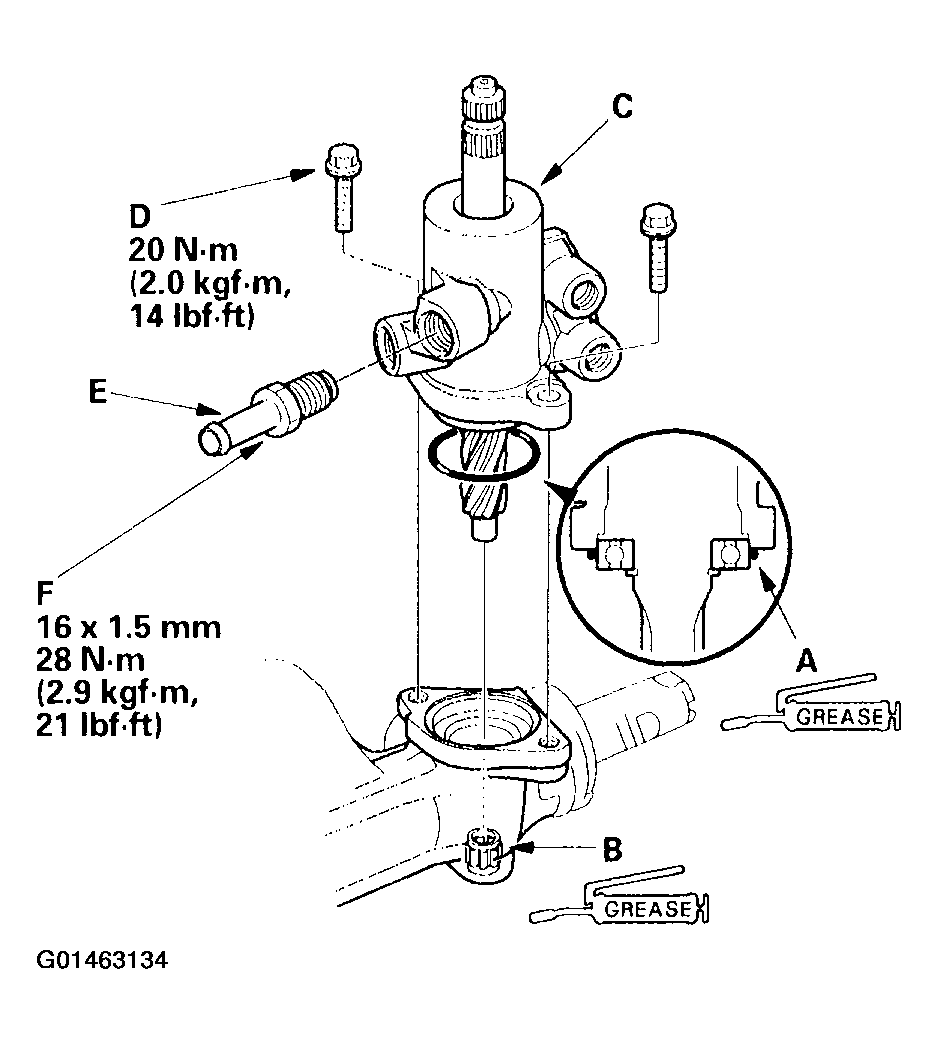 C

D
20 N·m
(2.0 kgf·m,
14 lbf·ft)

E

F
16 x 1.5 mm
28 N·m
(2.9 kgf·m,
21 lbf·ft)

A

GREASE

B

GREASE

G01463134