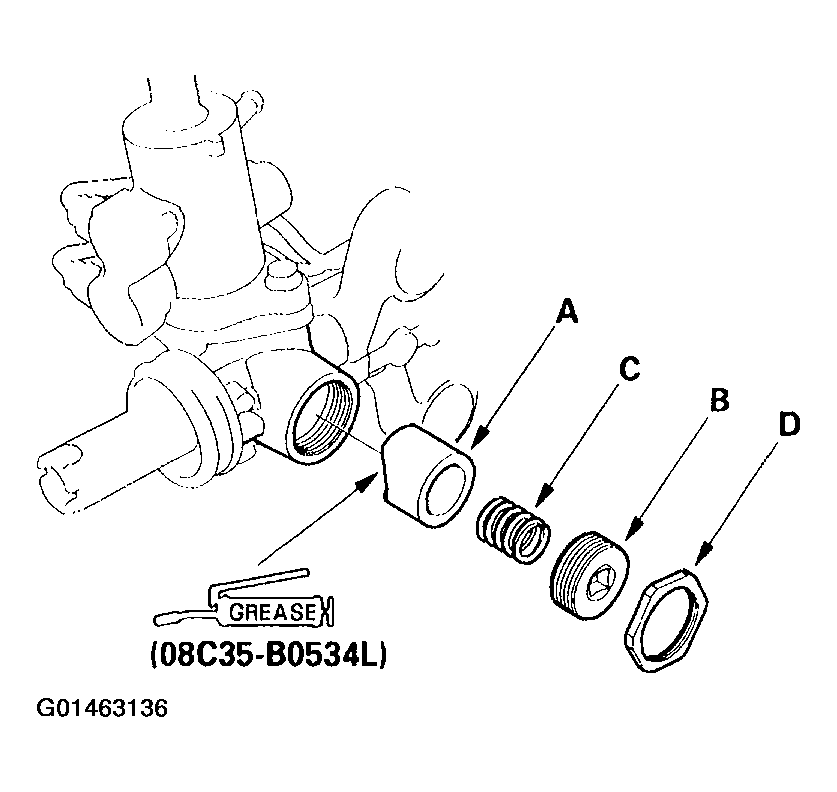 A
C
B
D
GREASE
(08C35-B0534L)
G01463136