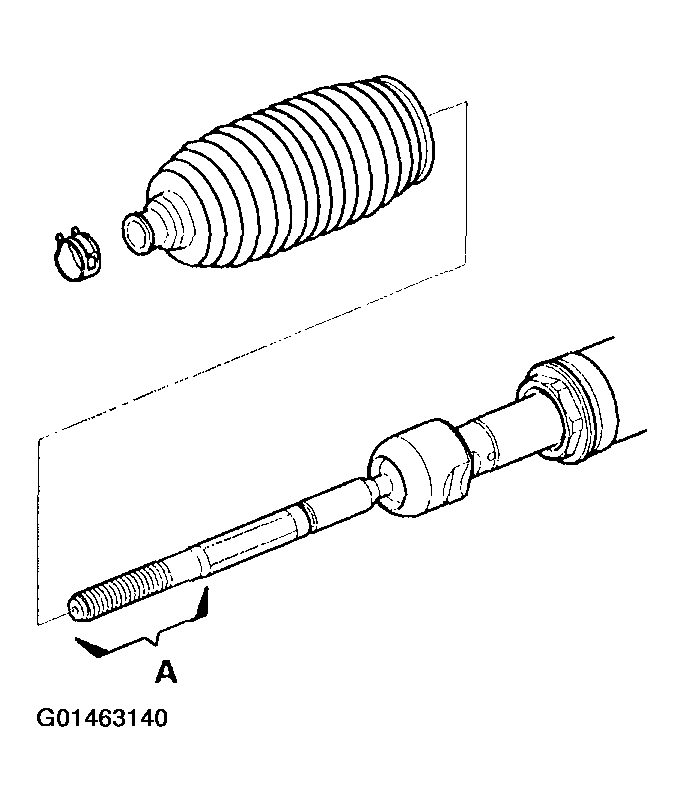 A

G01463140