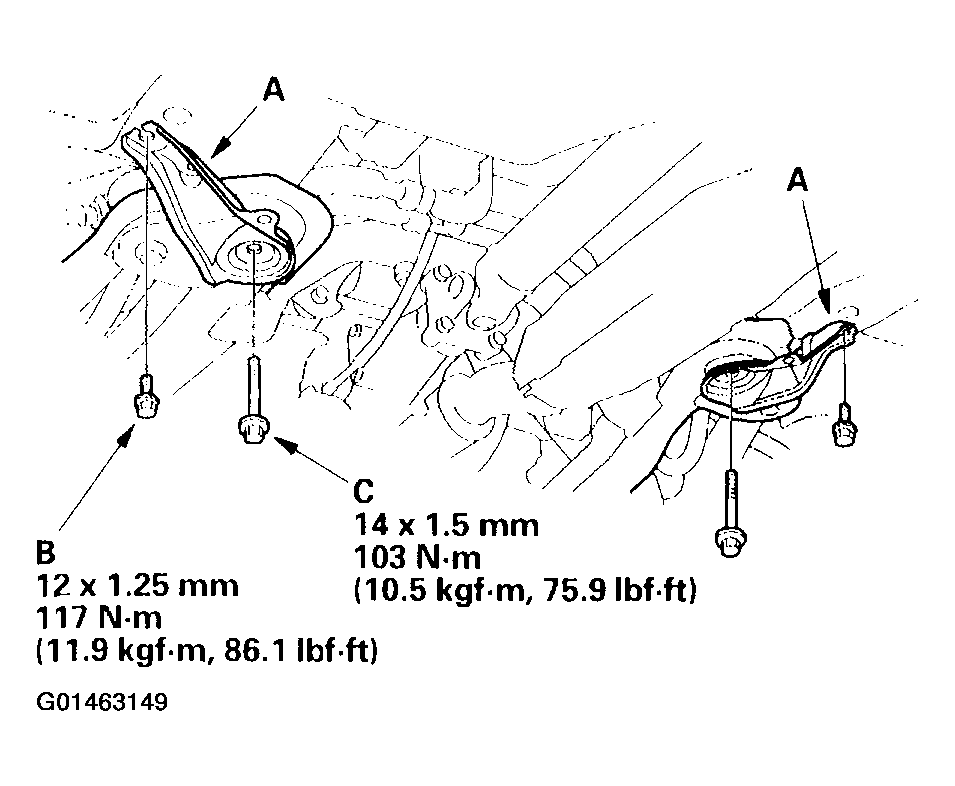 A

A

C
14 x 1.5 mm
103 N·m
(10.5 kgf·m, 75.9 lbf·ft)

B
12 x 1.25 mm
117 N·m
(11.9 kgf·m, 86.1 lbf·ft)

G01463149