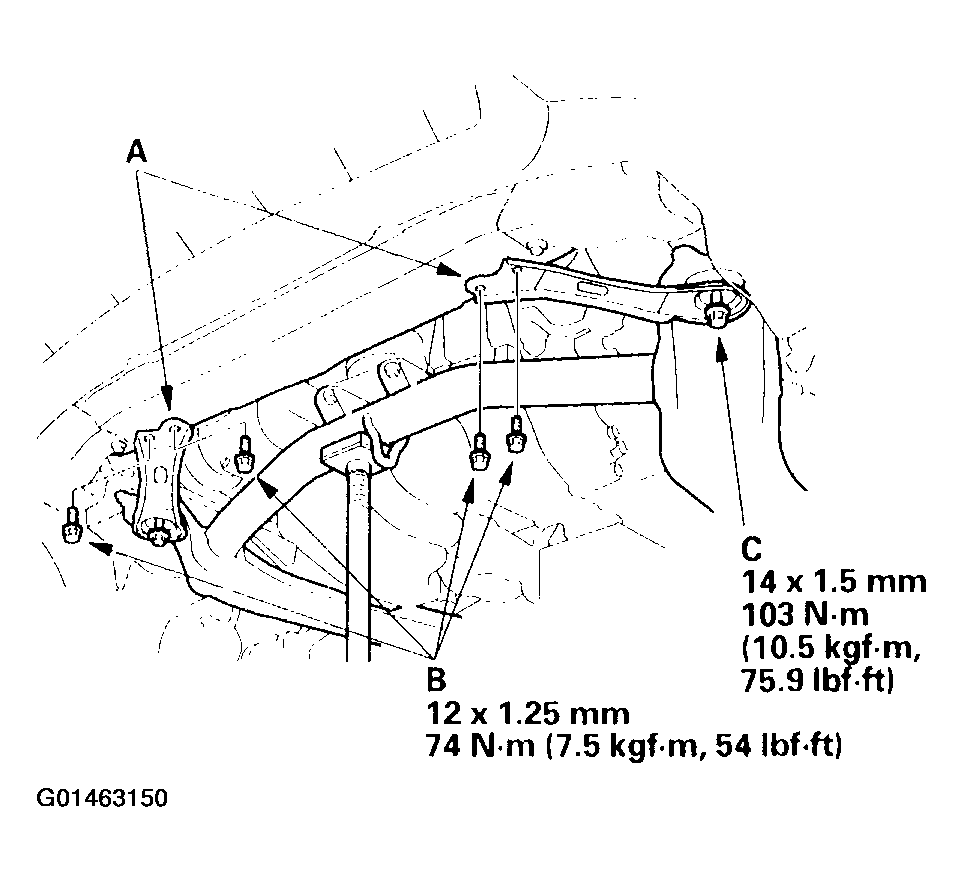 A

C
14 x 1.5 mm
103 N·m
(10.5 kgf·m,
75.9 lbf·ft)

B
12 x 1.25 mm
74 N·m (7.5 kgf·m, 54 lbf·ft)

G01463150