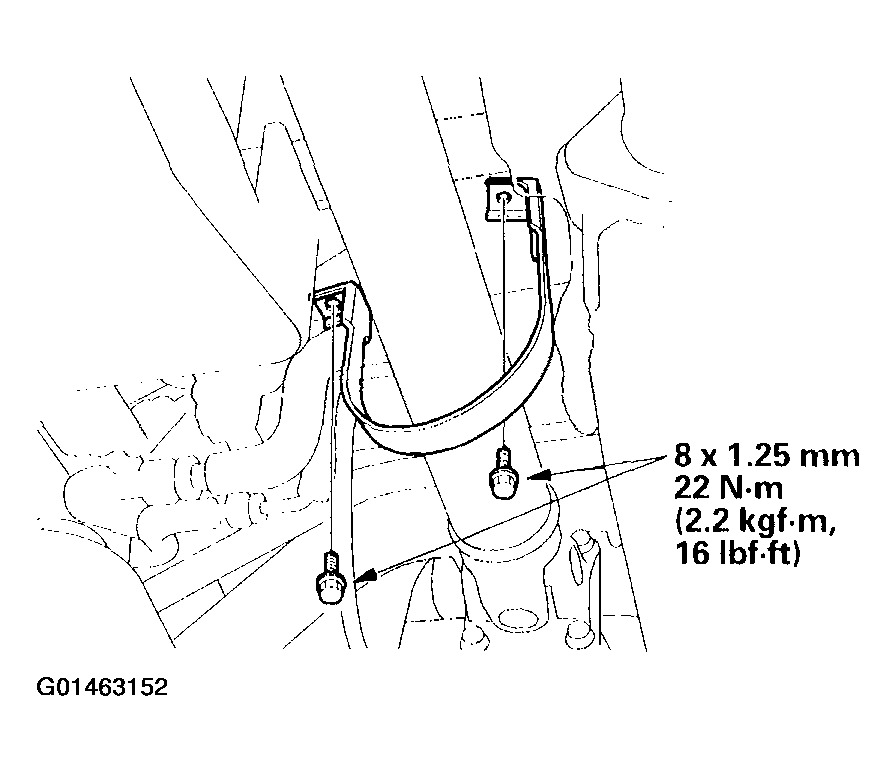 8 x 1.25 mm
22 N·m
(2.2 kgf·m,
16 lbf·ft)

G01463152