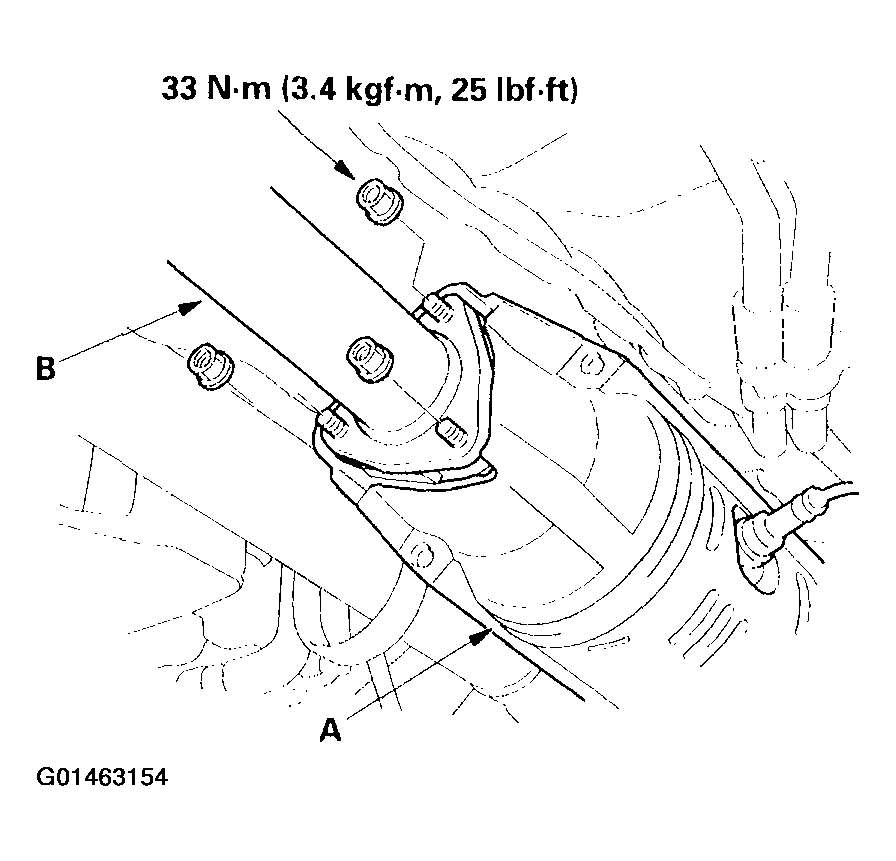 33 N·m (3.4 kgf·m, 25 lbf·ft)

B

A

G01463154