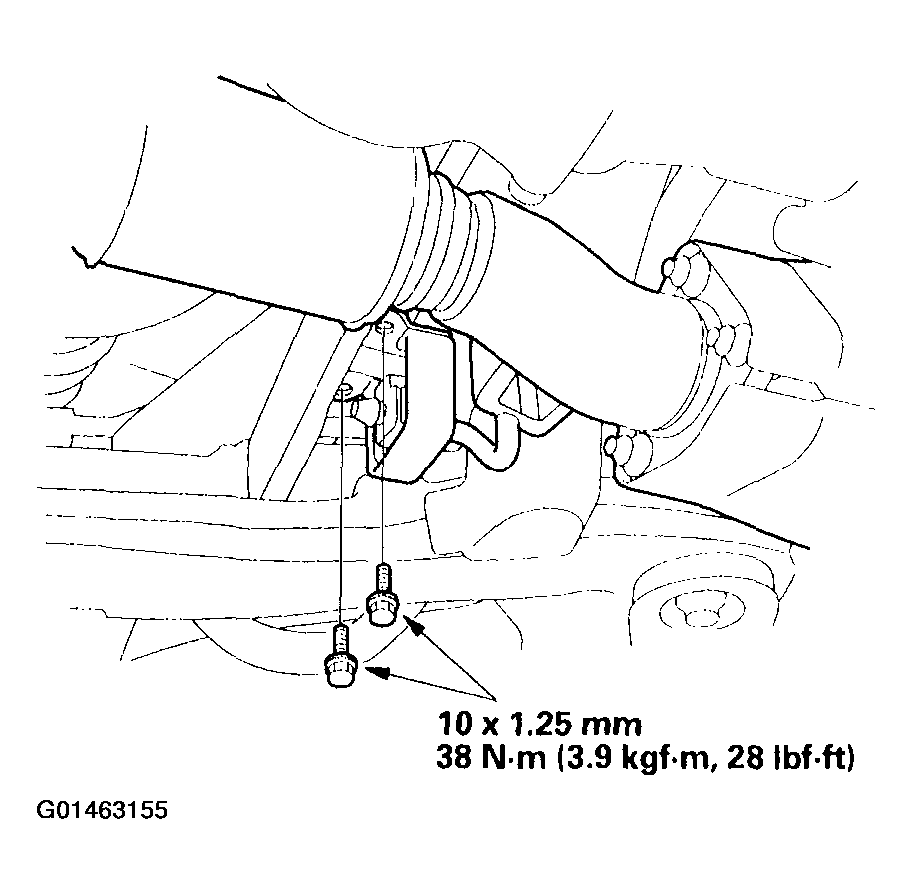 10 x 1.25 mm
38 N·m (3.9 kgf·m, 28 lbf·ft)

G01463155