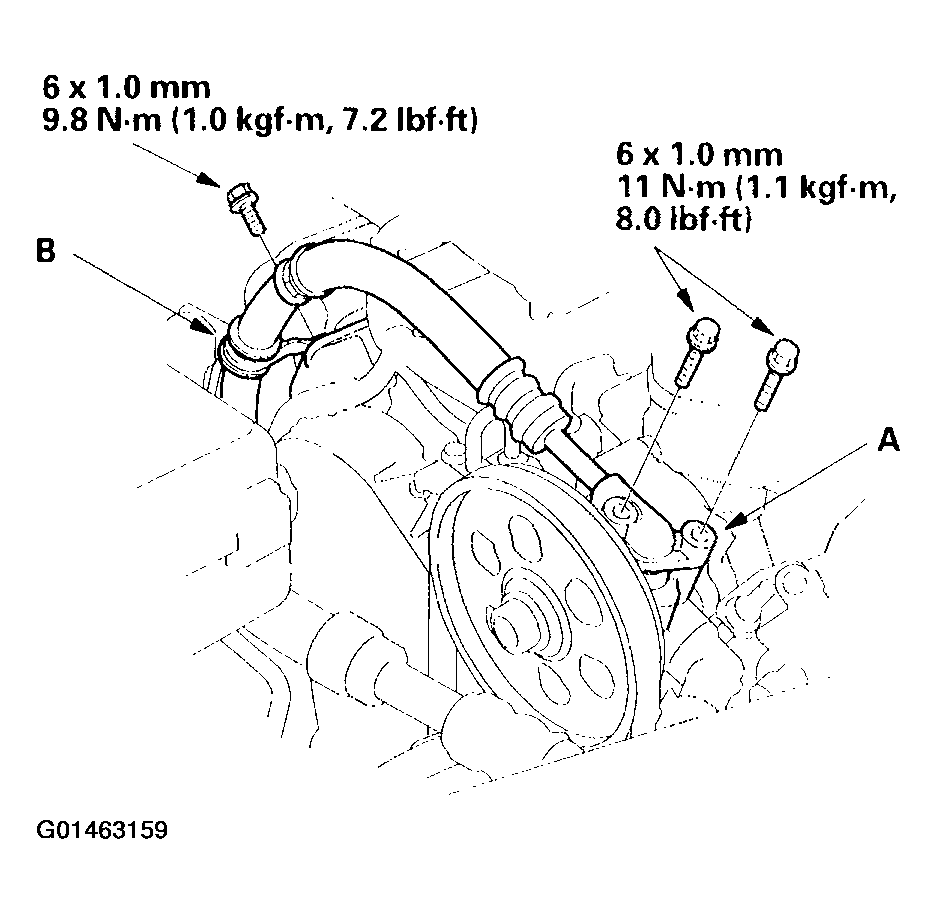 6 x 1.0 mm
9.8 N·m (1.0 kgf·m, 7.2 lbf·ft)

6 x 1.0 mm
11 N·m (1.1 kgf·m, 8.0 lbf·ft)

B

A

G01463159