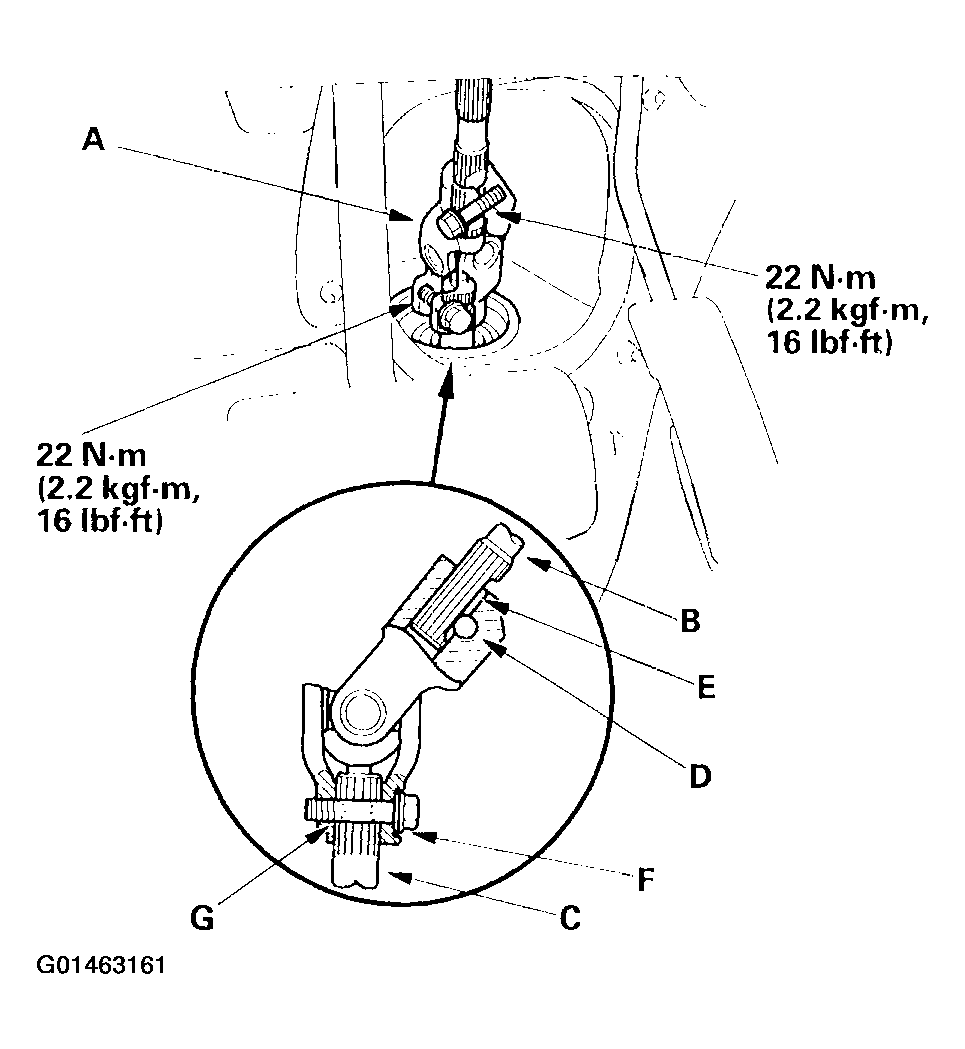 A

22 N·m
(2.2 kgf·m,
16 lbf·ft)

22 N·m
(2.2 kgf·m,
16 lbf·ft)

B

E

D

F

G

C

G01463161