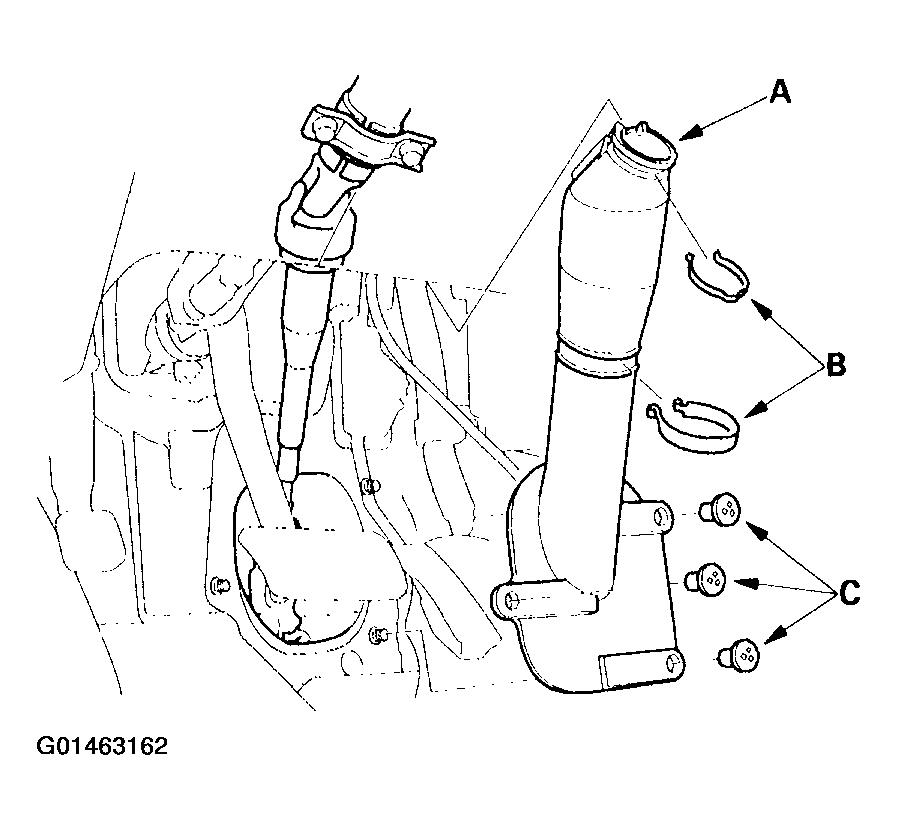 A

B

C

G01463162