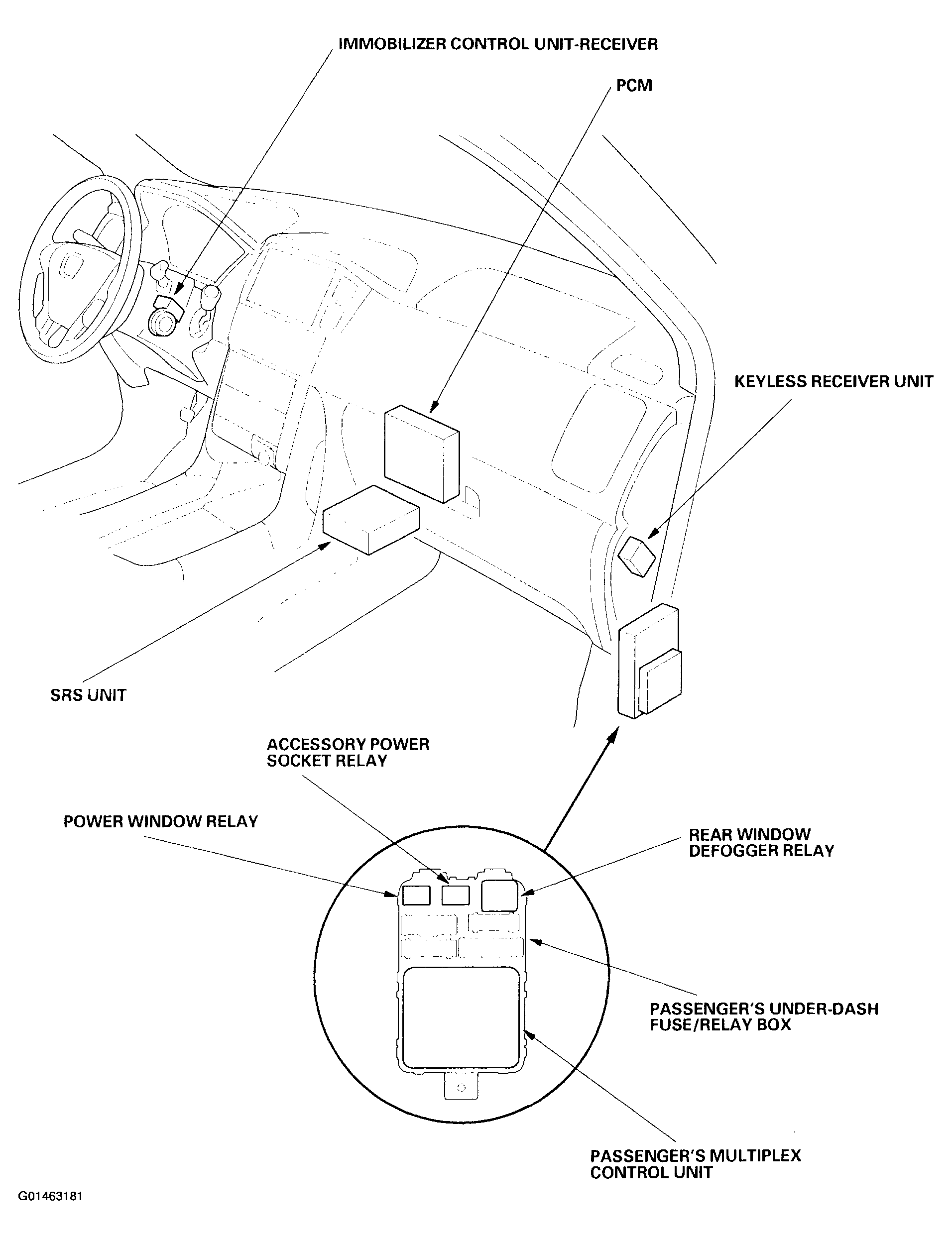 IMMOBILIZER CONTROL UNIT-RECEIVER

PCM

KEYLESS RECEIVER UNIT

SRS UNIT

ACCESSORY POWER SOCKET RELAY

POWER WINDOW RELAY

REAR WINDOW DEFOGGER RELAY

PASSENGER'S UNDER-DASH FUSE/RELAY BOX

PASSENGER'S MULTIPLEX CONTROL UNIT

G01463181