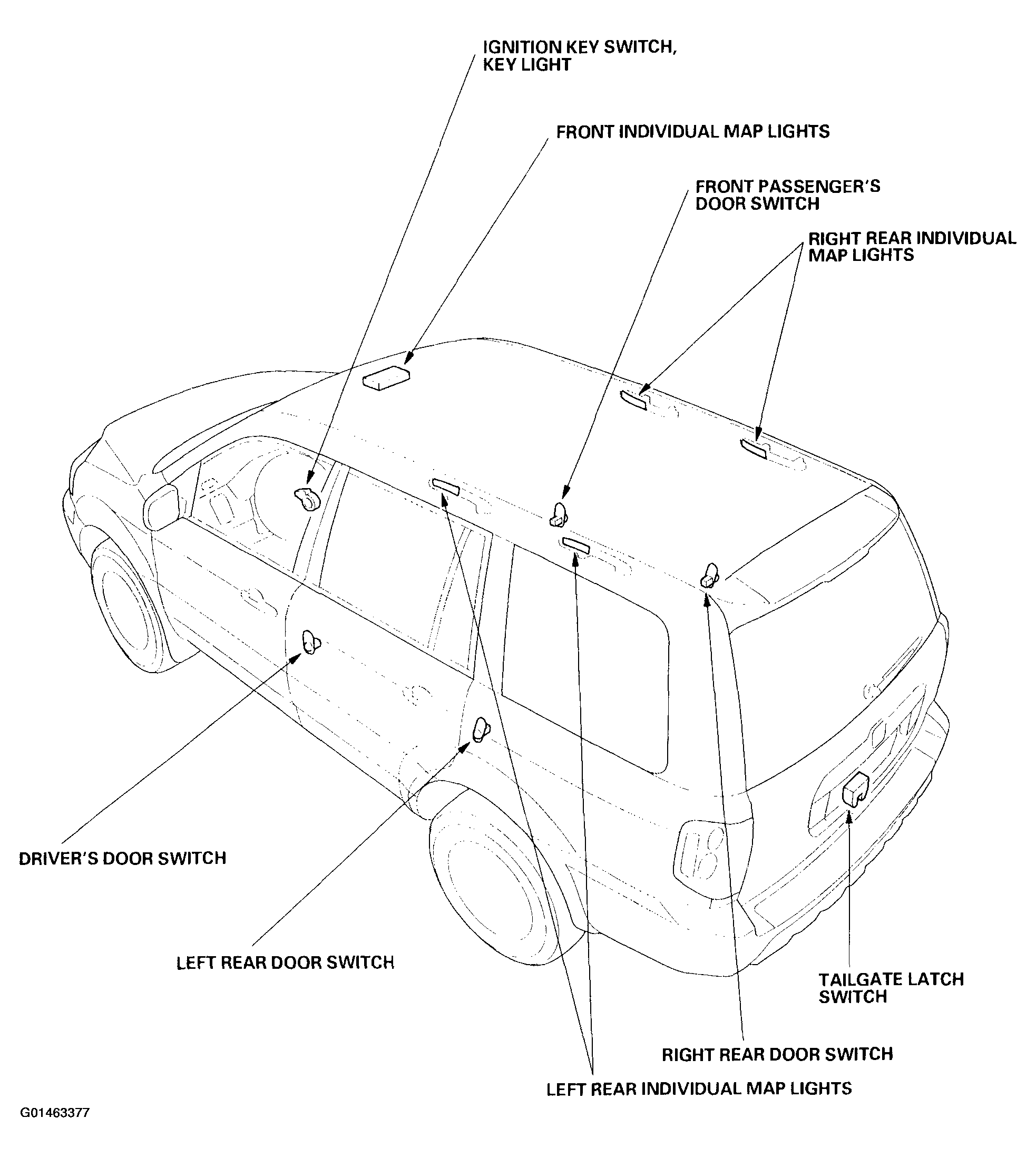 IGNITION KEY SWITCH, KEY LIGHT

FRONT INDIVIDUAL MAP LIGHTS

FRONT PASSENGER'S DOOR SWITCH

RIGHT REAR INDIVIDUAL MAP LIGHTS

DRIVER'S DOOR SWITCH

LEFT REAR DOOR SWITCH

TAILGATE LATCH SWITCH

RIGHT REAR DOOR SWITCH

LEFT REAR INDIVIDUAL MAP LIGHTS

G01463377