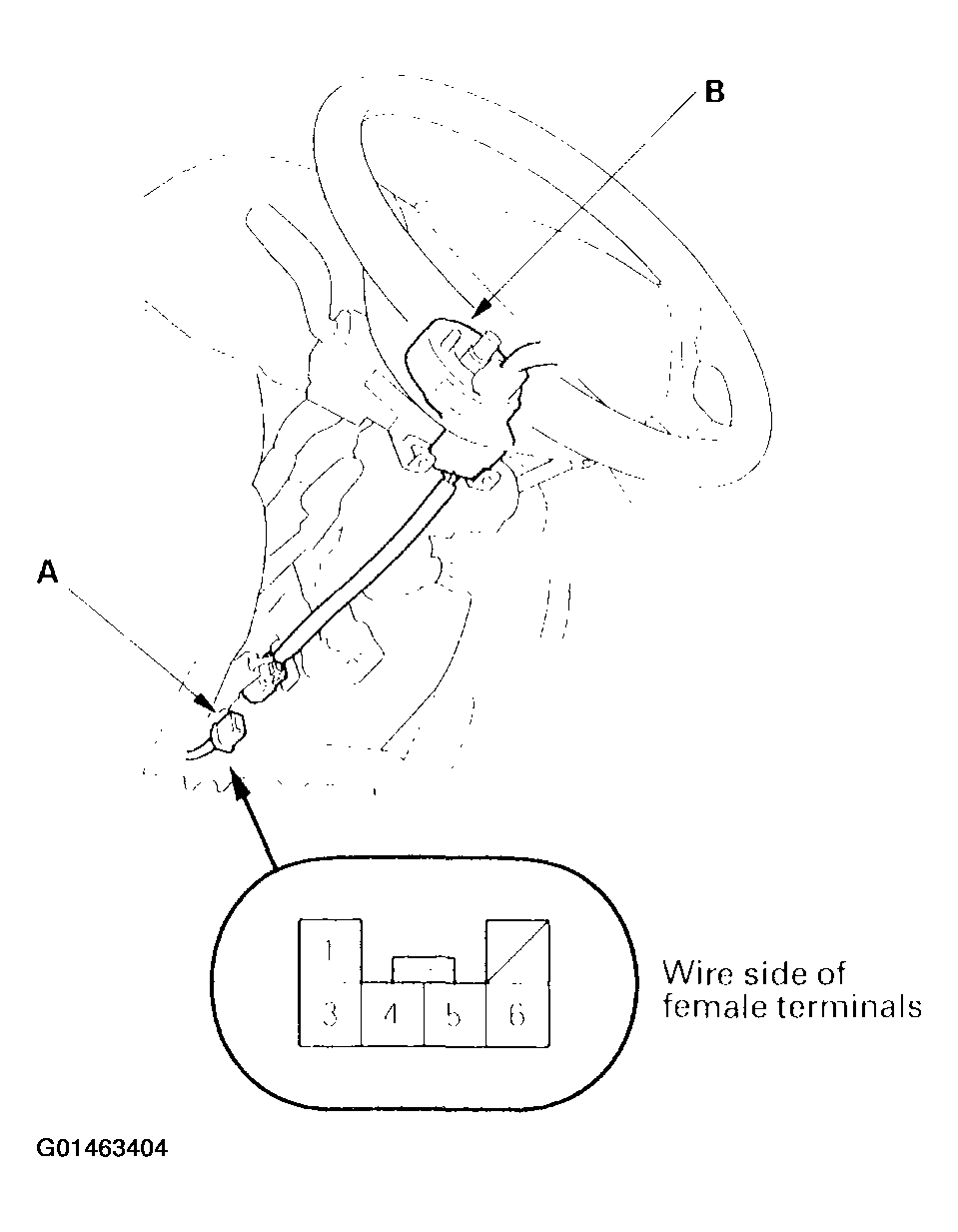 B

A

1
3 4 5 6

Wire side of female terminals

G01463404