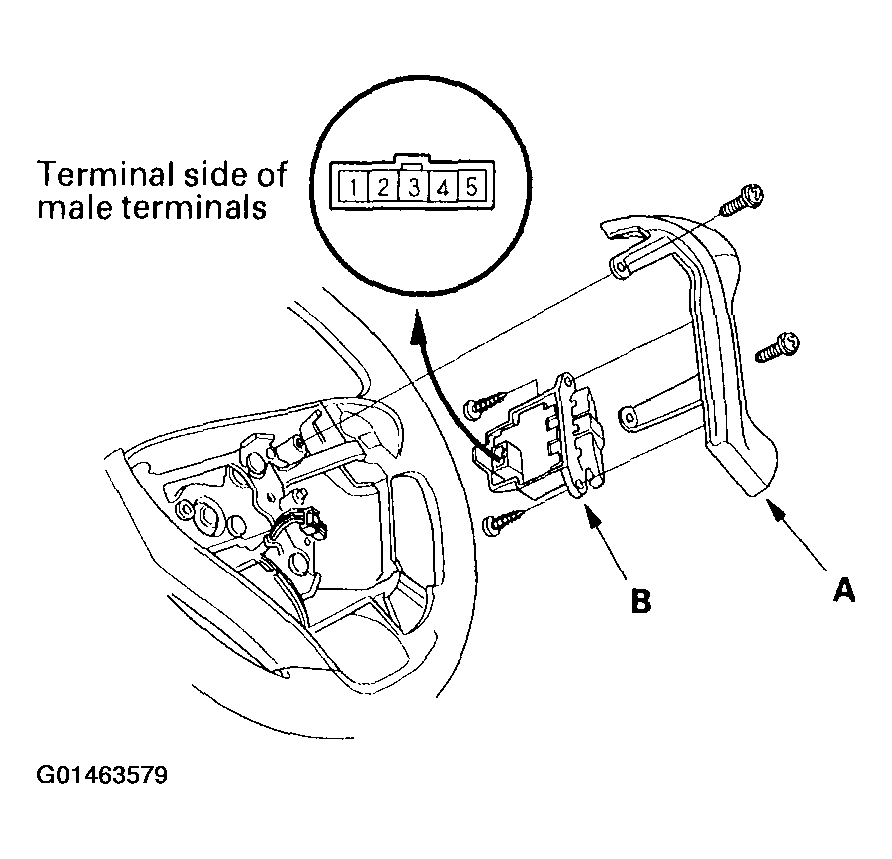 Terminal side of male terminals

1 2 3 4 5

B

A

G01463579