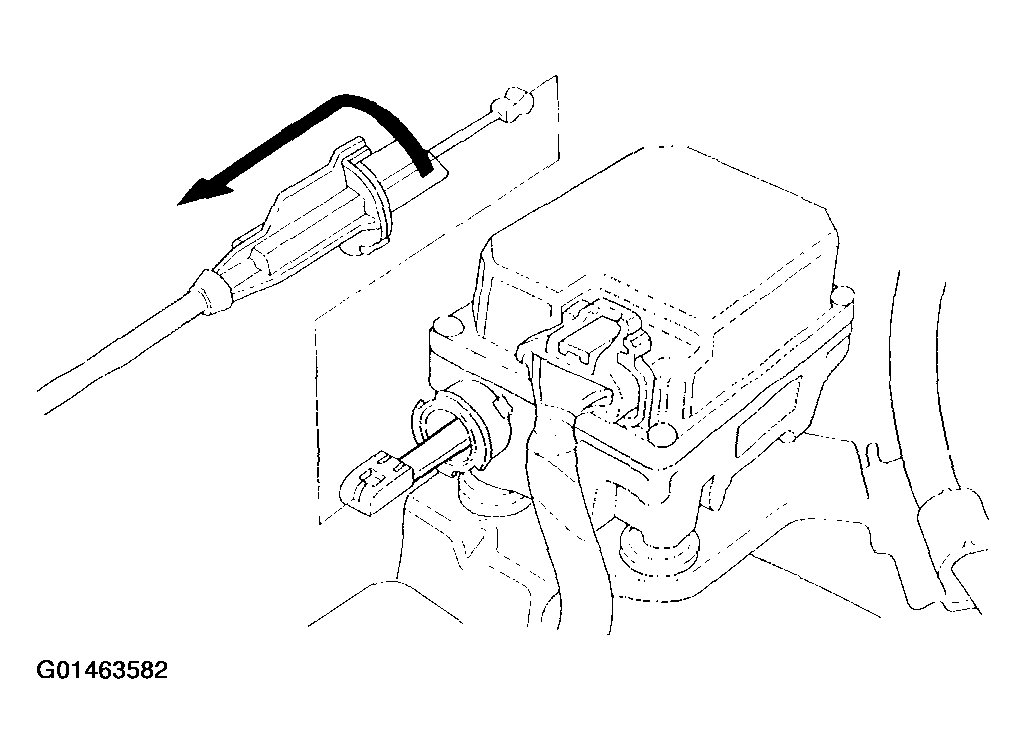 G01463582