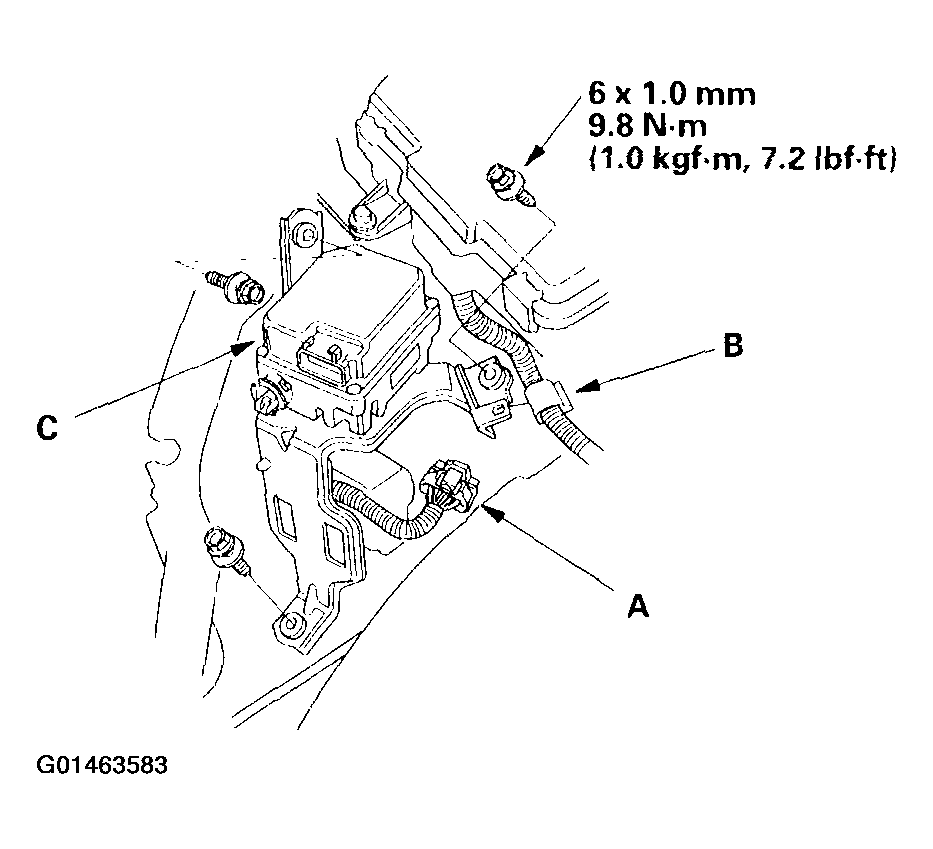 6 x 1.0 mm
9.8 N·m
(1.0 kgf·m, 7.2 lbf·ft)

B

C

A

G01463583