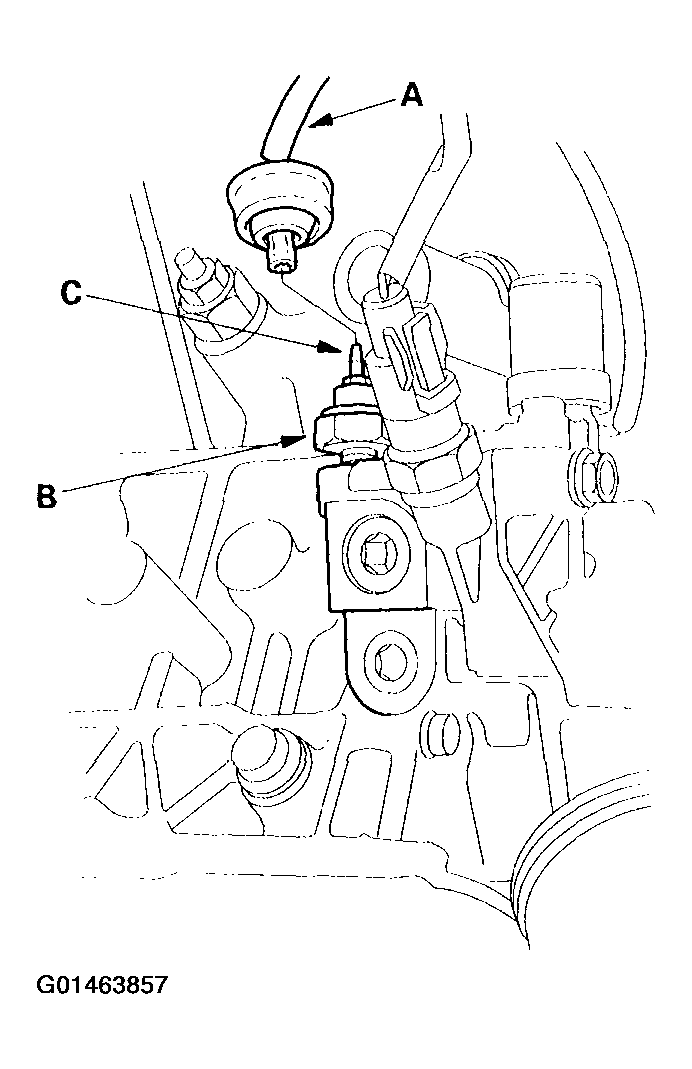 A

C

B

G01463857