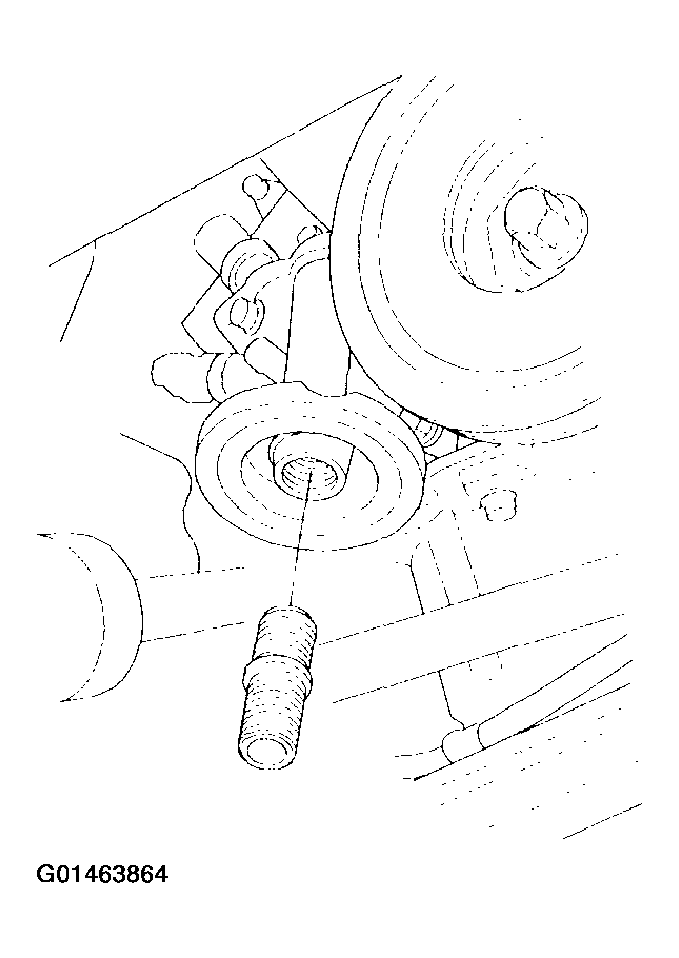 G01463864