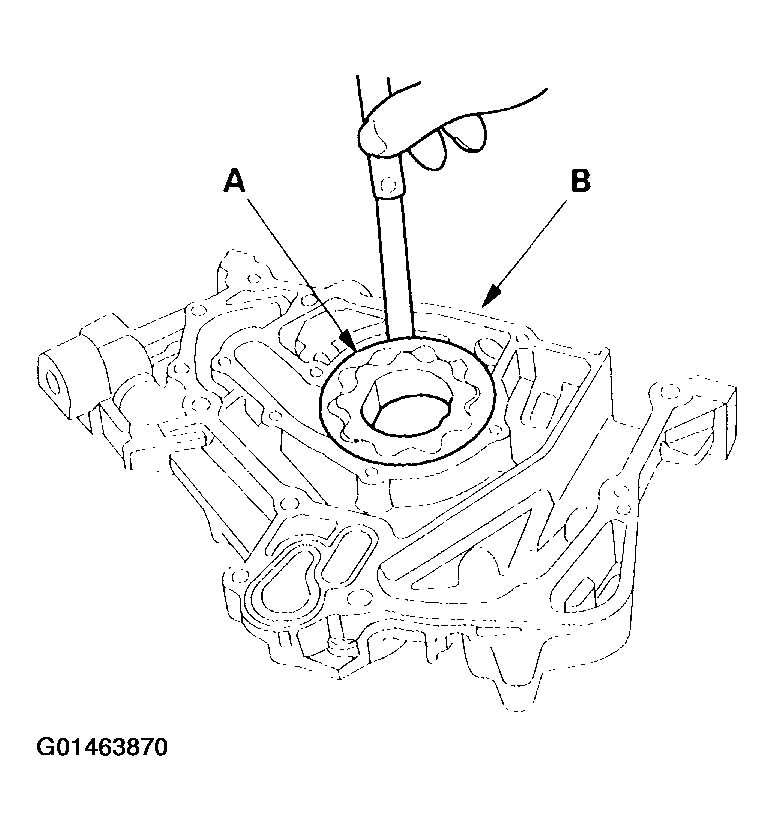 A

B

G01463870