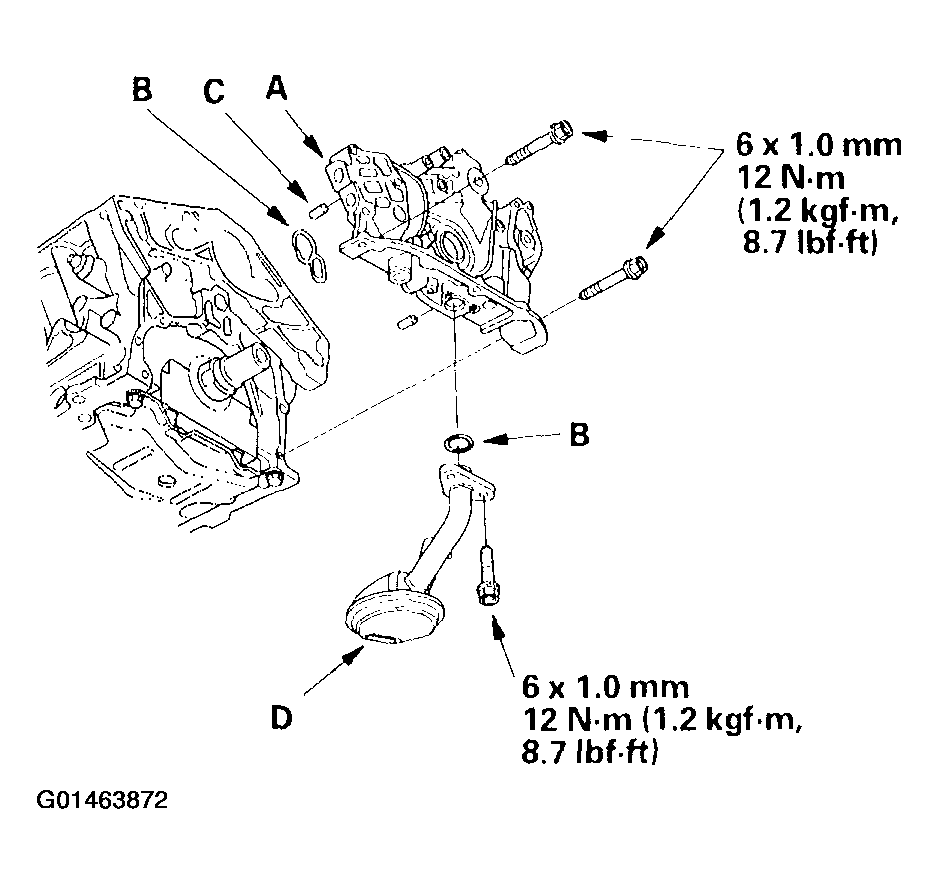 B C A

6 x 1.0 mm
12 N·m
(1.2 kgf·m,
8.7 lbf·ft)

B

D

6 x 1.0 mm
12 N·m (1.2 kgf·m,
8.7 lbf·ft)

G01463872