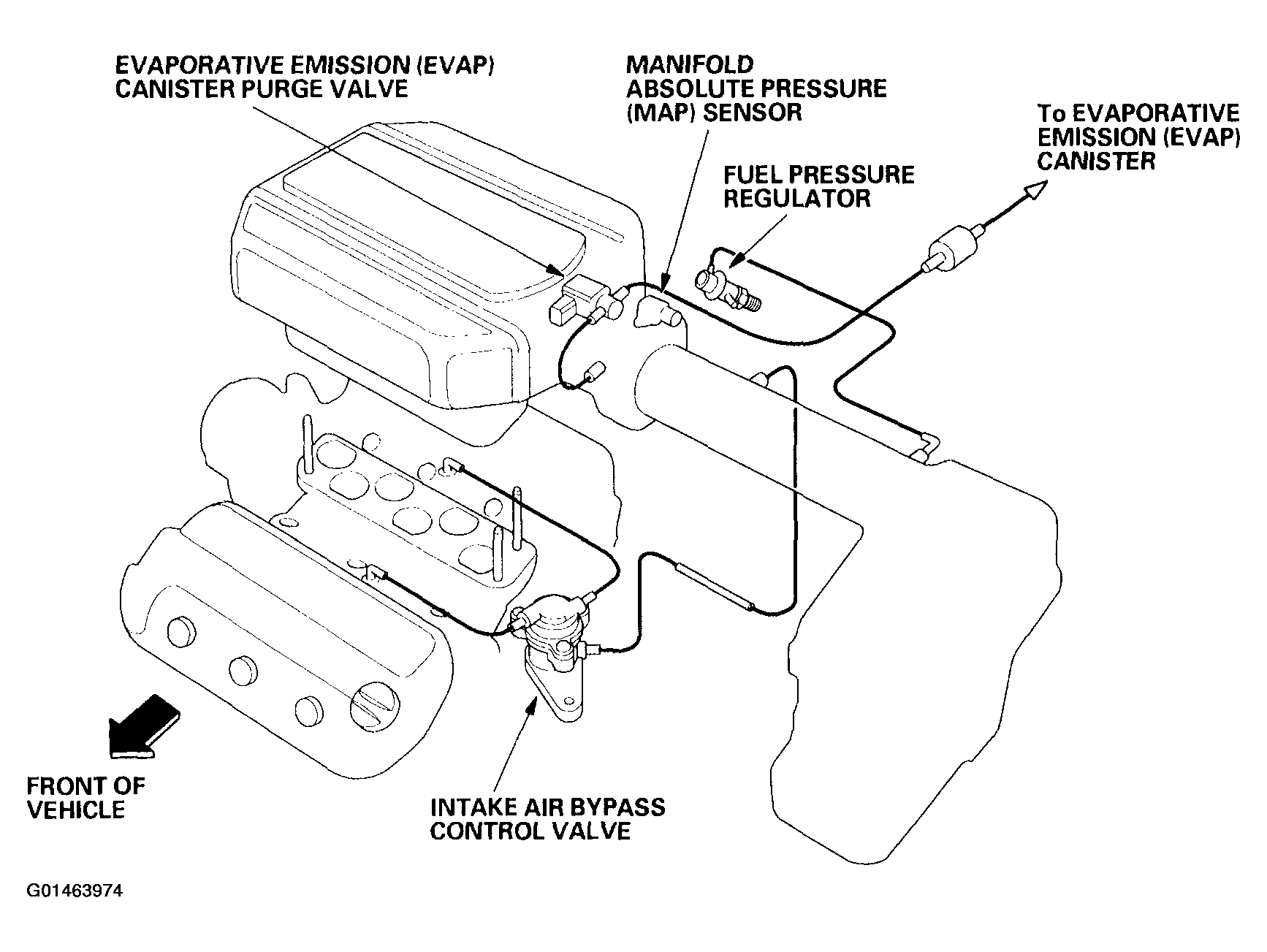 EVAPORATIVE EMISSION (EVAP) CANISTER PURGE VALVE

MANIFOLD ABSOLUTE PRESSURE (MAP) SENSOR

To EVAPORATIVE EMISSION (EVAP) CANISTER

FUEL PRESSURE REGULATOR

FRONT OF VEHICLE

INTAKE AIR BYPASS CONTROL VALVE

G01463974