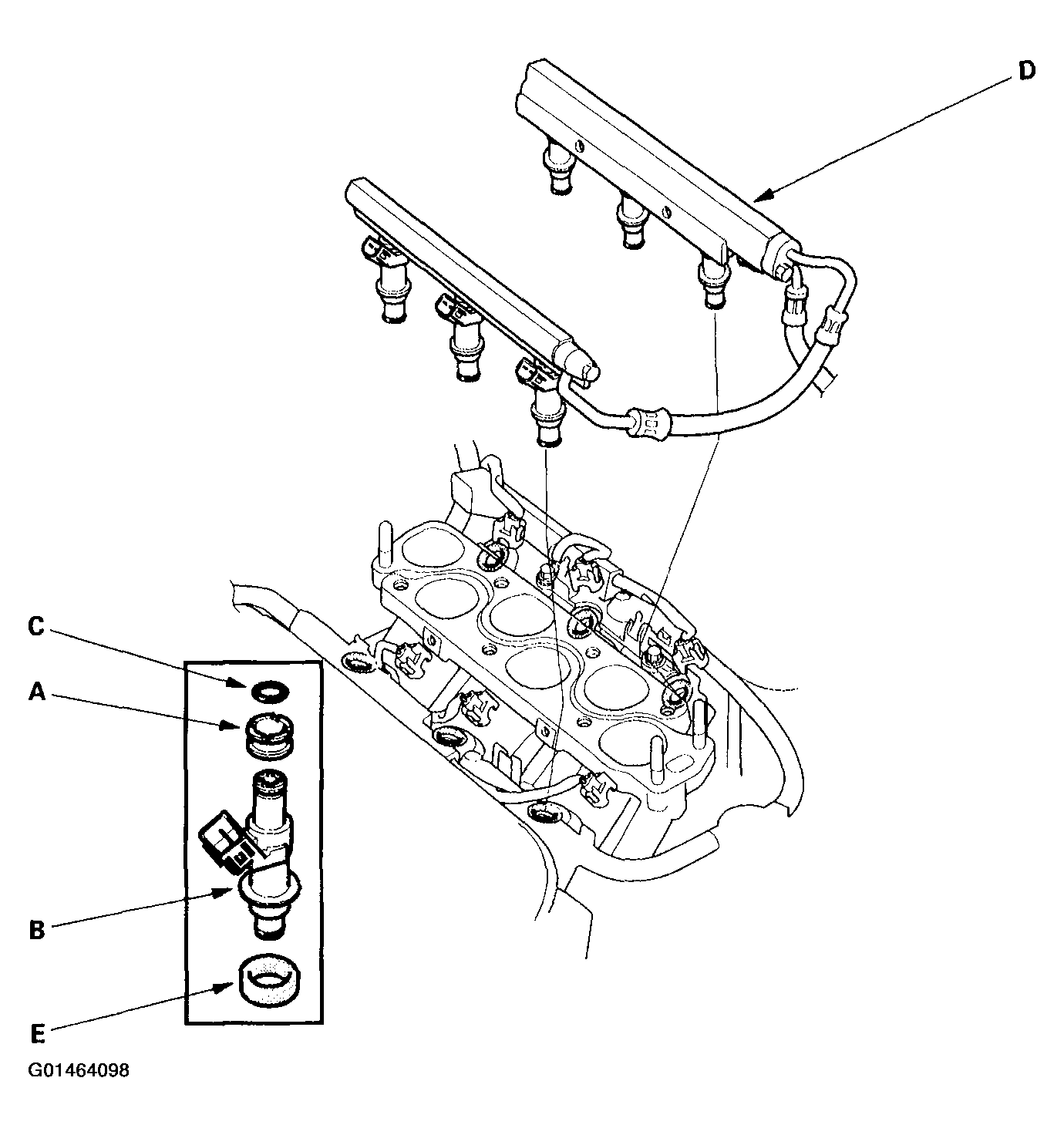 D

C

A

B

E

G01464098