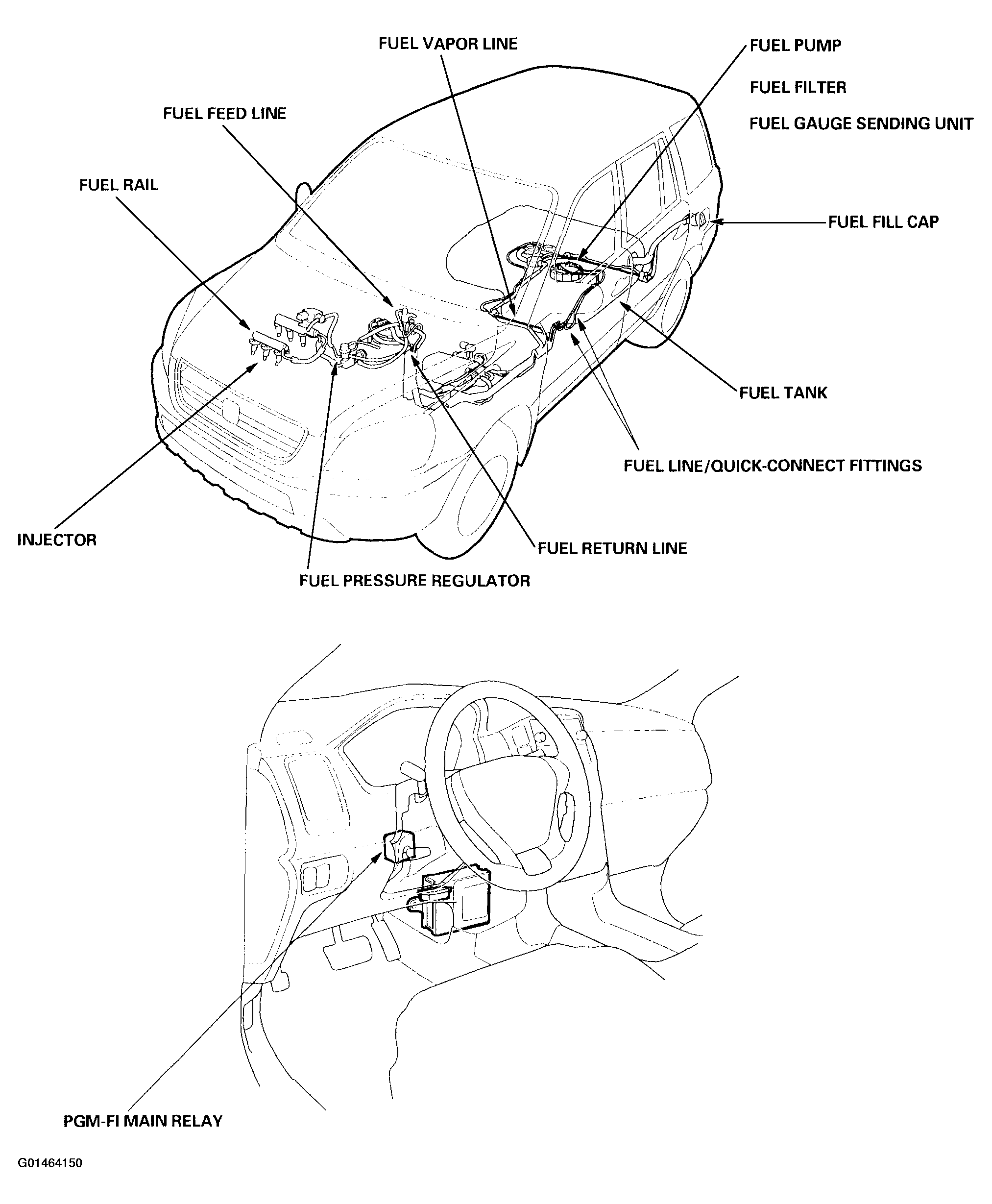 FUEL VAPOR LINE

FUEL PUMP

FUEL FILTER

FUEL GAUGE SENDING UNIT

FUEL FEED LINE

FUEL RAIL

FUEL FILL CAP

FUEL TANK

FUEL LINE/QUICK-CONNECT FITTINGS

INJECTOR

FUEL RETURN LINE

FUEL PRESSURE REGULATOR

PGM-FI MAIN RELAY

G01464150