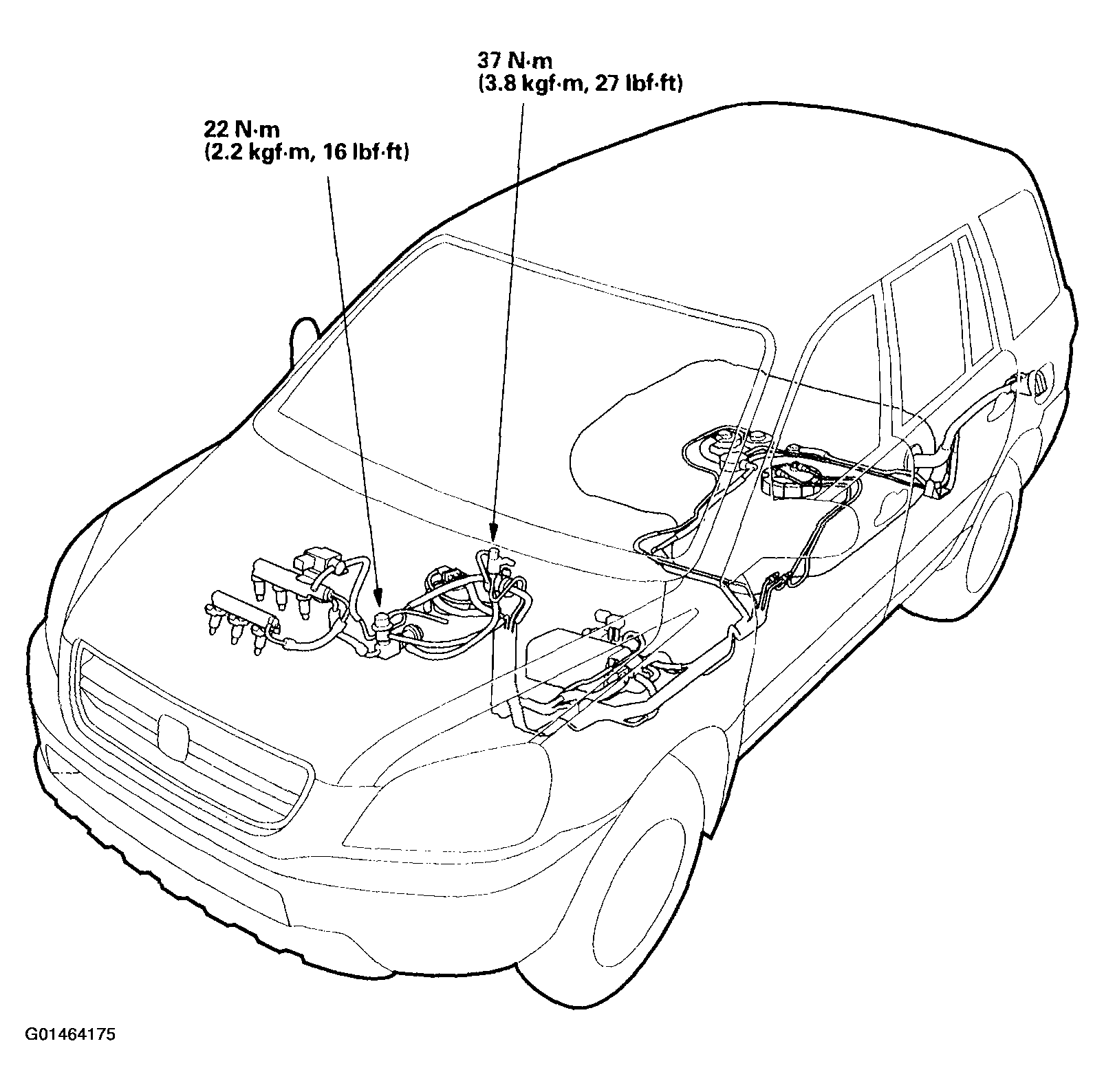 37 N·m
(3.8 kgf·m, 27 lbf·ft)

22 N·m
(2.2 kgf·m, 16 lbf·ft)

G01464175